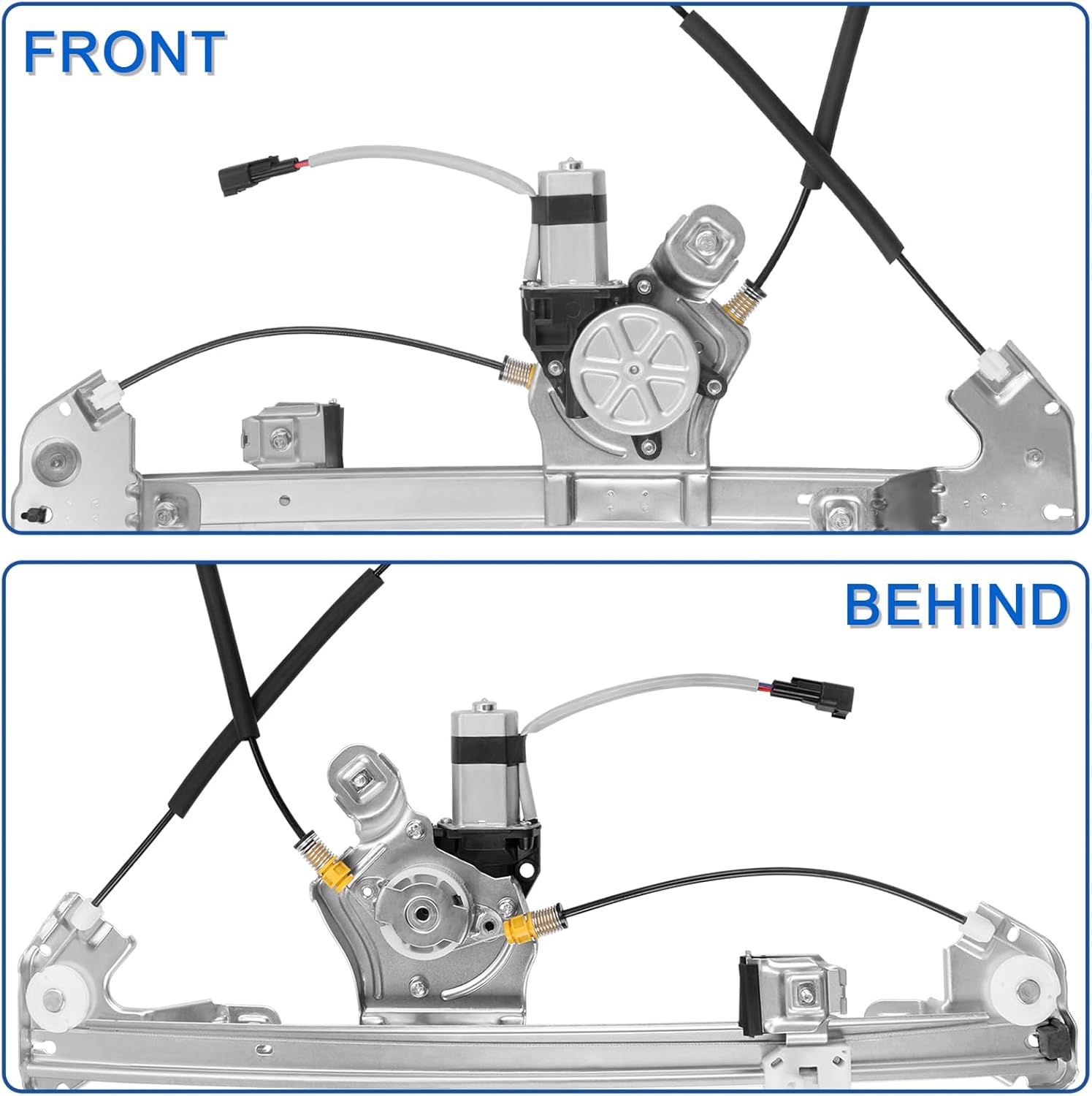 FRONT

BEHIND