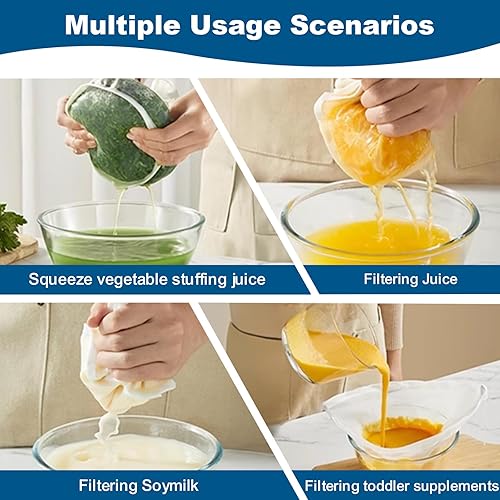 Multiple Usage Scenarios

Squeeze vegetable stuffing juice

Filtering Juice

Filtering Soymilk

Filtering toddler supplements