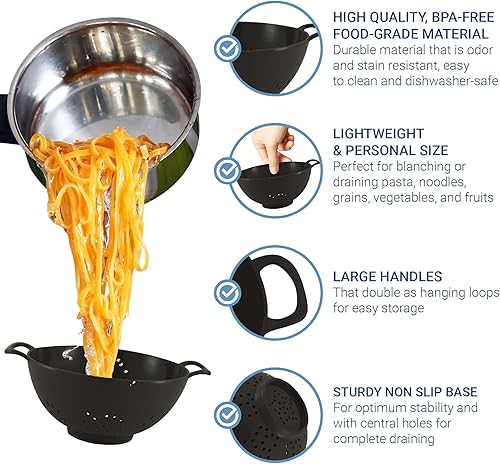 HIGH QUALITY, BPA-FREE FOOD-GRADE MATERIAL
Durable material that is odor and stain resistant, easy to clean and dishwasher-safe

LIGHTWEIGHT & PERSONAL SIZE
Perfect for blanching or draining pasta, noodles, grains, vegetables, and fruits

LARGE HANDLES
That double as hanging loops for easy storage

STURDY NON SLIP BASE
For optimum stability and with central holes for complete draining