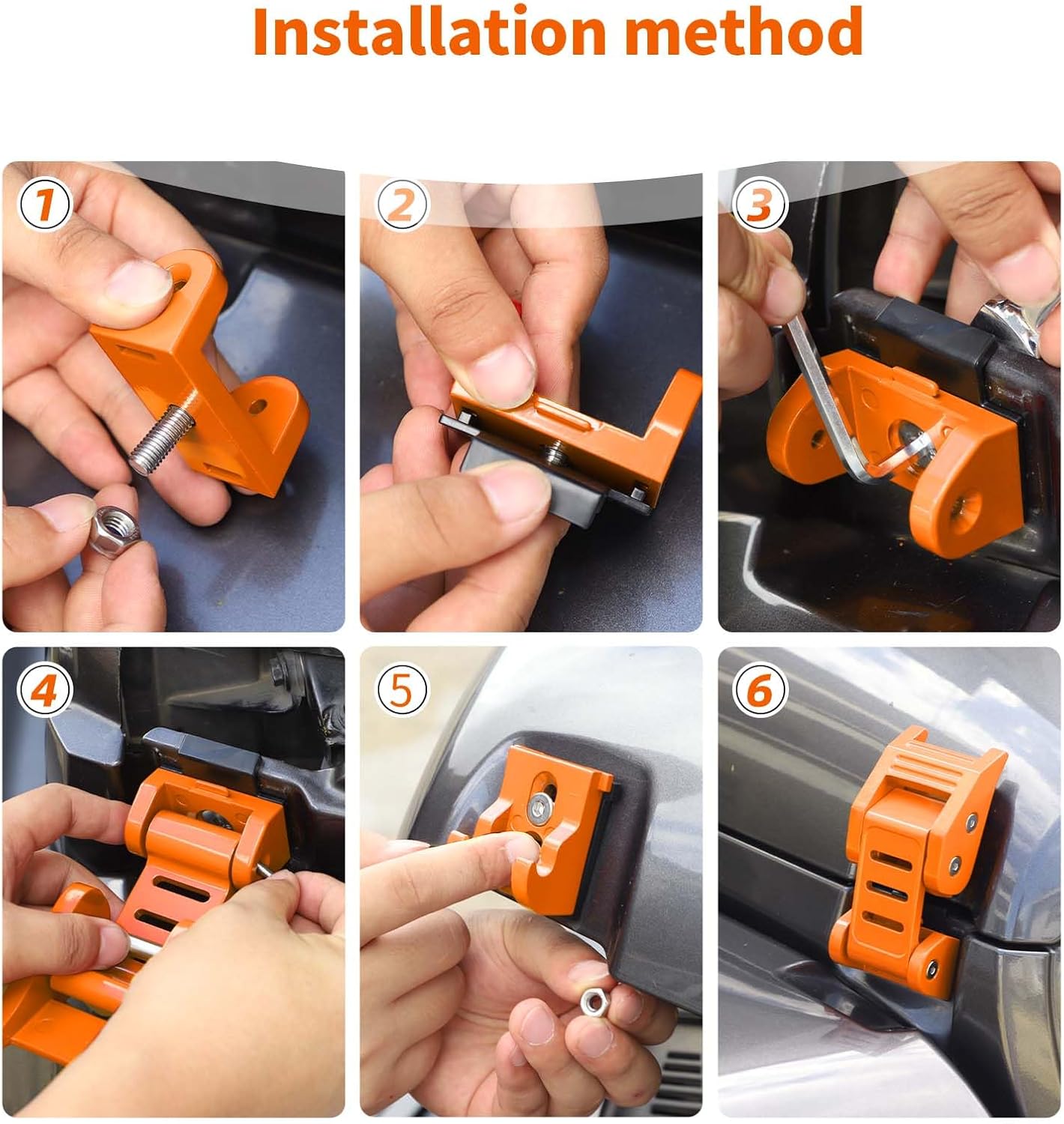 Installation method

1

2

3

4

5

6