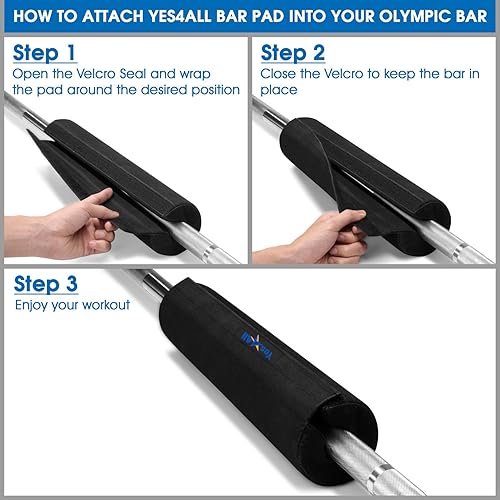 HOW TO ATTACH YES4ALL BAR PAD INTO YOUR OLYMPIC BAR

Step 1
Open the Velcro Seal and wrap the pad around the desired position

Step 2
Close the Velcro to keep the bar in place

Step 3
Enjoy your workout

Yes4All