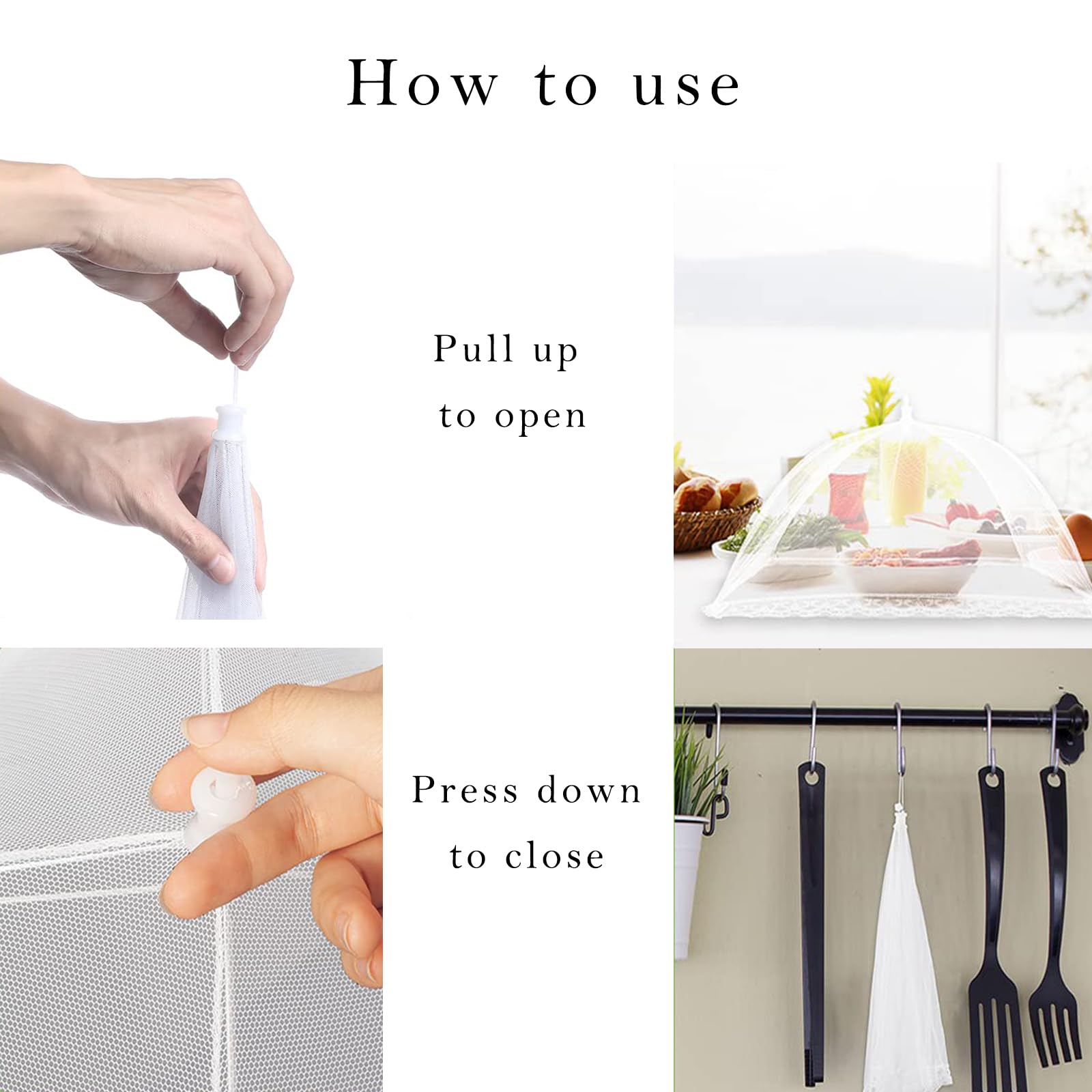 How to use

Pull up
to open

Press down
to close