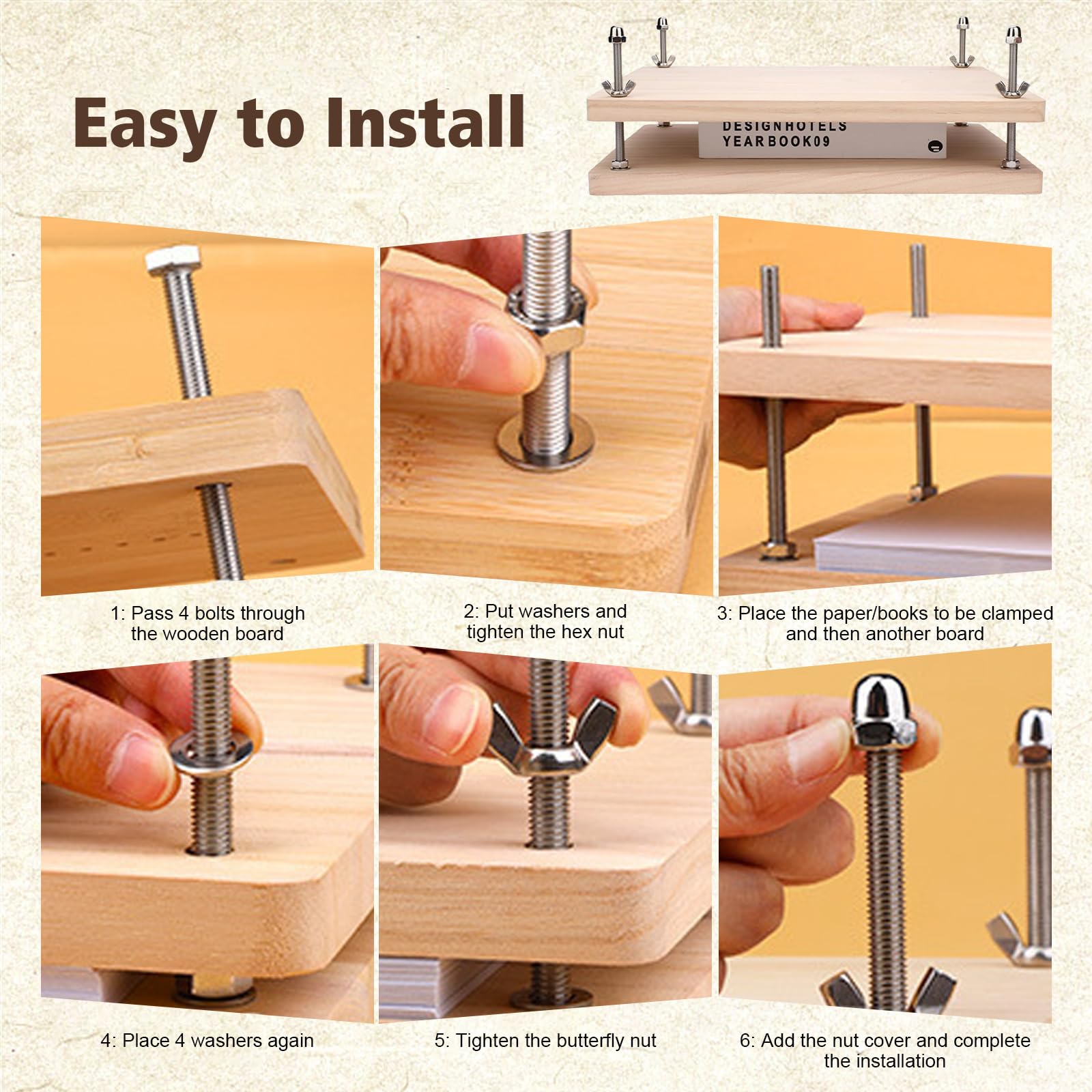 Easy to Install

DESIGNHOTELS
YEARBOOK09

1: Pass 4 bolts through the wooden board

2: Put washers and tighten the hex nut

3: Place the paper/books to be clamped and then another board

4: Place 4 washers again

5: Tighten the butterfly nut

6: Add the nut cover and complete the installation