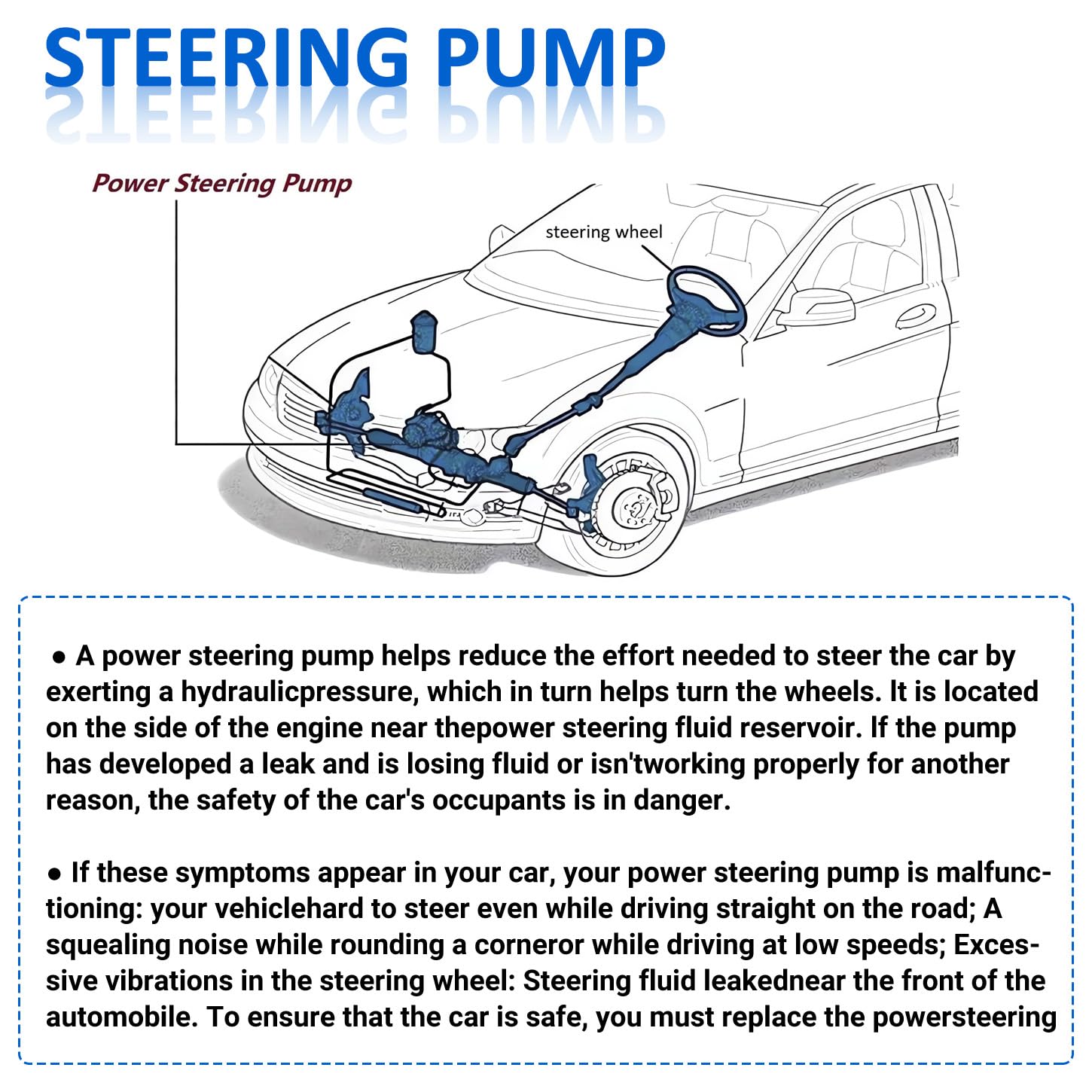 STEERING PUMP

Power Steering Pump

steering wheel

● A power steering pump helps reduce the effort needed to steer the car by exerting a hydraulicpressure, which in turn helps turn the wheels. It is located on the side of the engine near thepower steering fluid reservoir. If the pump has developed a leak and is losing fluid or isn'tworking properly for another reason, the safety of the car's occupants is in danger.

● If these symptoms appear in your car, your power steering pump is malfunctioning: your vehiclehard to steer even while driving straight on the road; A squealing noise while rounding a corneror while driving at low speeds; Excessive vibrations in the steering wheel: Steering fluid leakednear the front of the automobile. To ensure that the car is safe, you must replace the powersteering