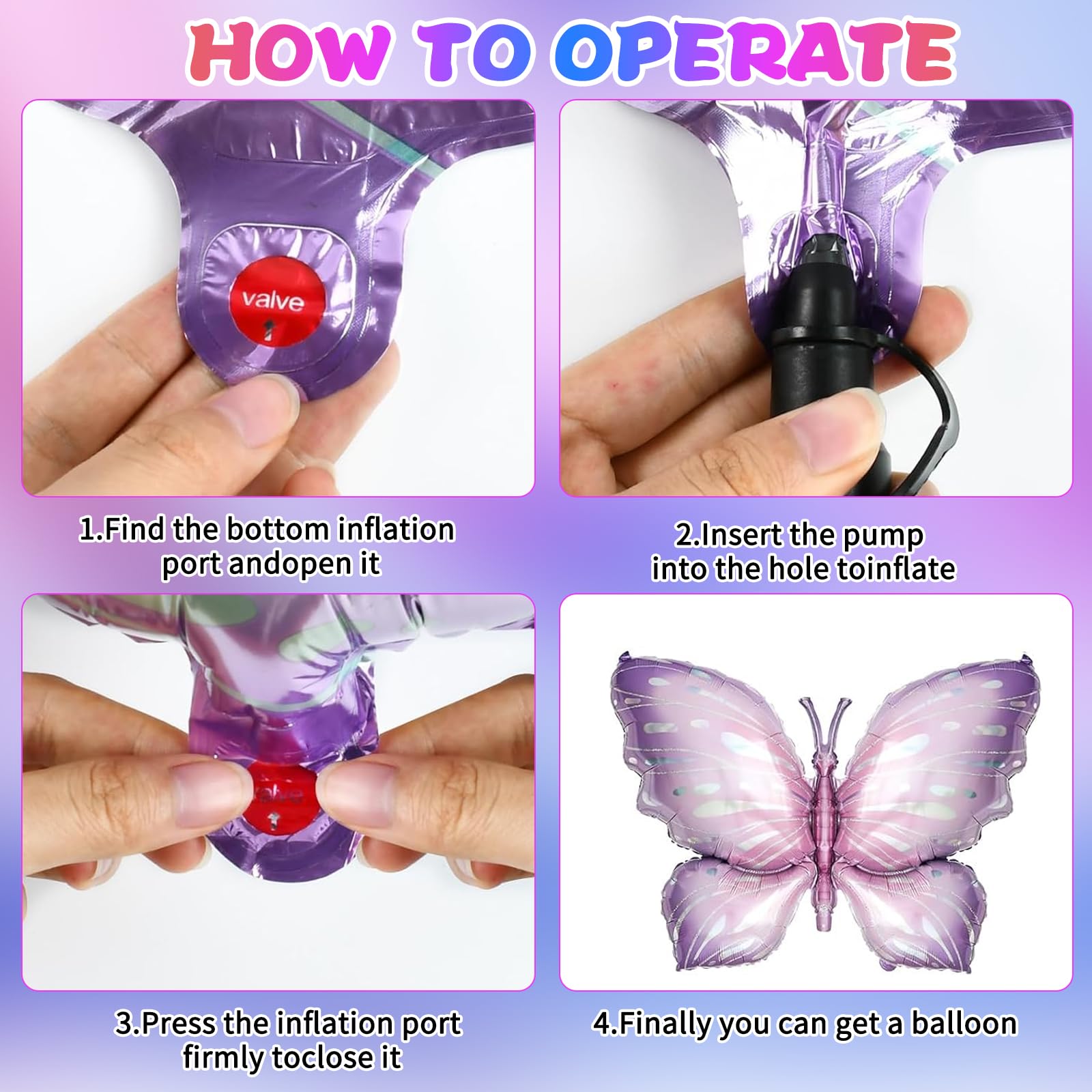 HOW TO OPERATE

valve

1.Find the bottom inflation port andopen it

2.Insert the pump into the hole toinflate

valve

3.Press the inflation port firmly toclose it

4.Finally you can get a balloon