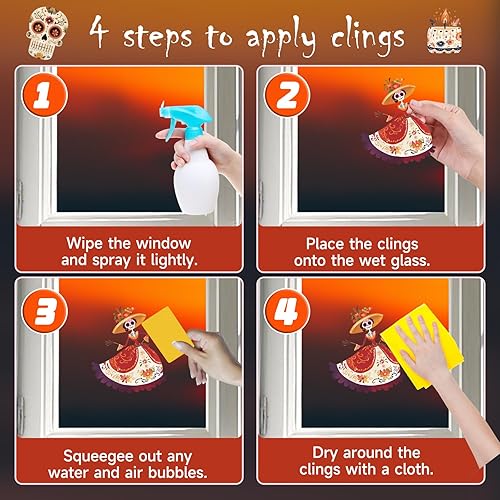 4 steps to apply clings

1
Wipe the window and spray it lightly.

2
Place the clings onto the wet glass.

3
Squeegee out any water and air bubbles.

4
Dry around the clings with a cloth.