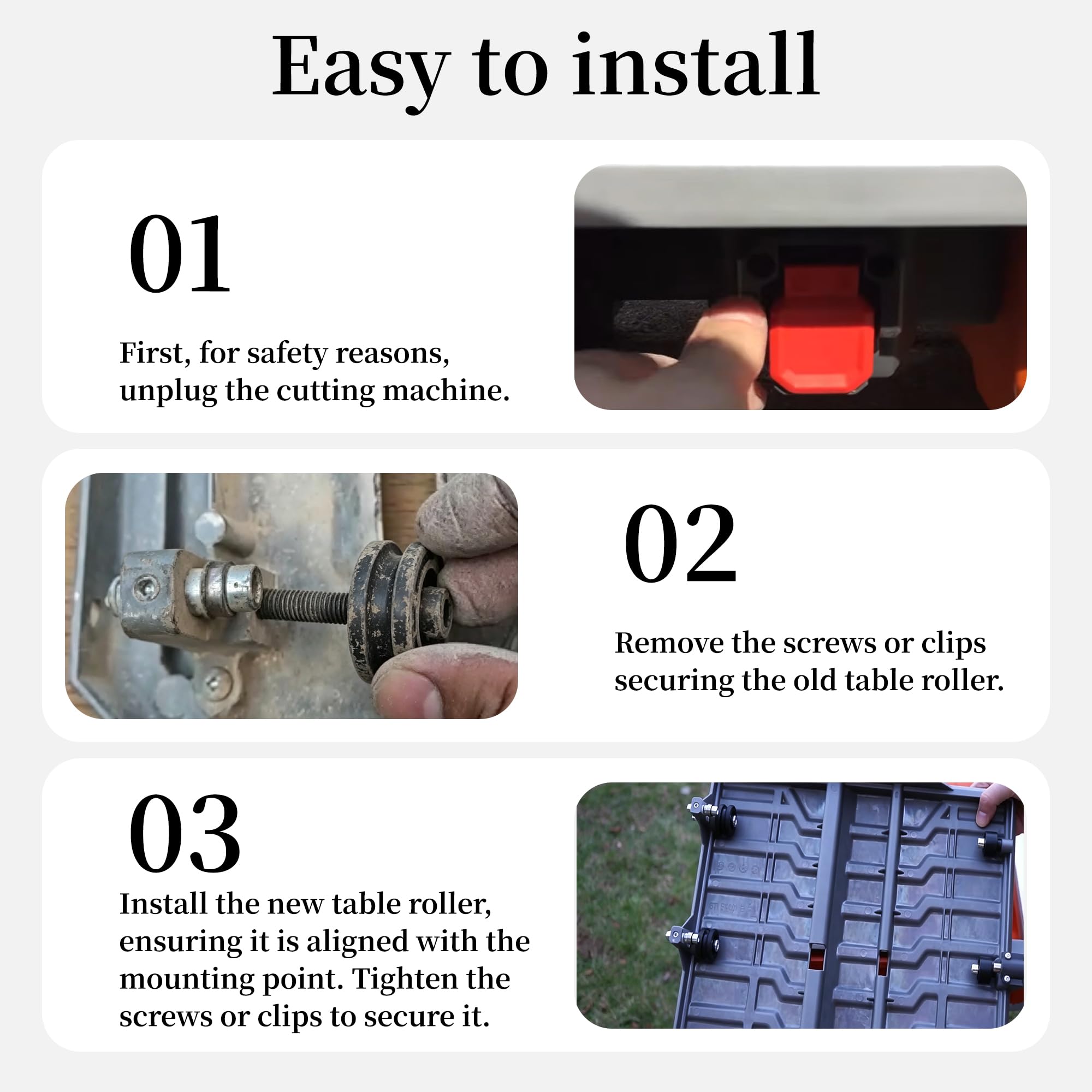 Easy to install

01

First, for safety reasons, unplug the cutting machine.

02

Remove the screws or clips securing the old table roller.

03

Install the new table roller, ensuring it is aligned with the mounting point. Tighten the screws or clips to secure it.