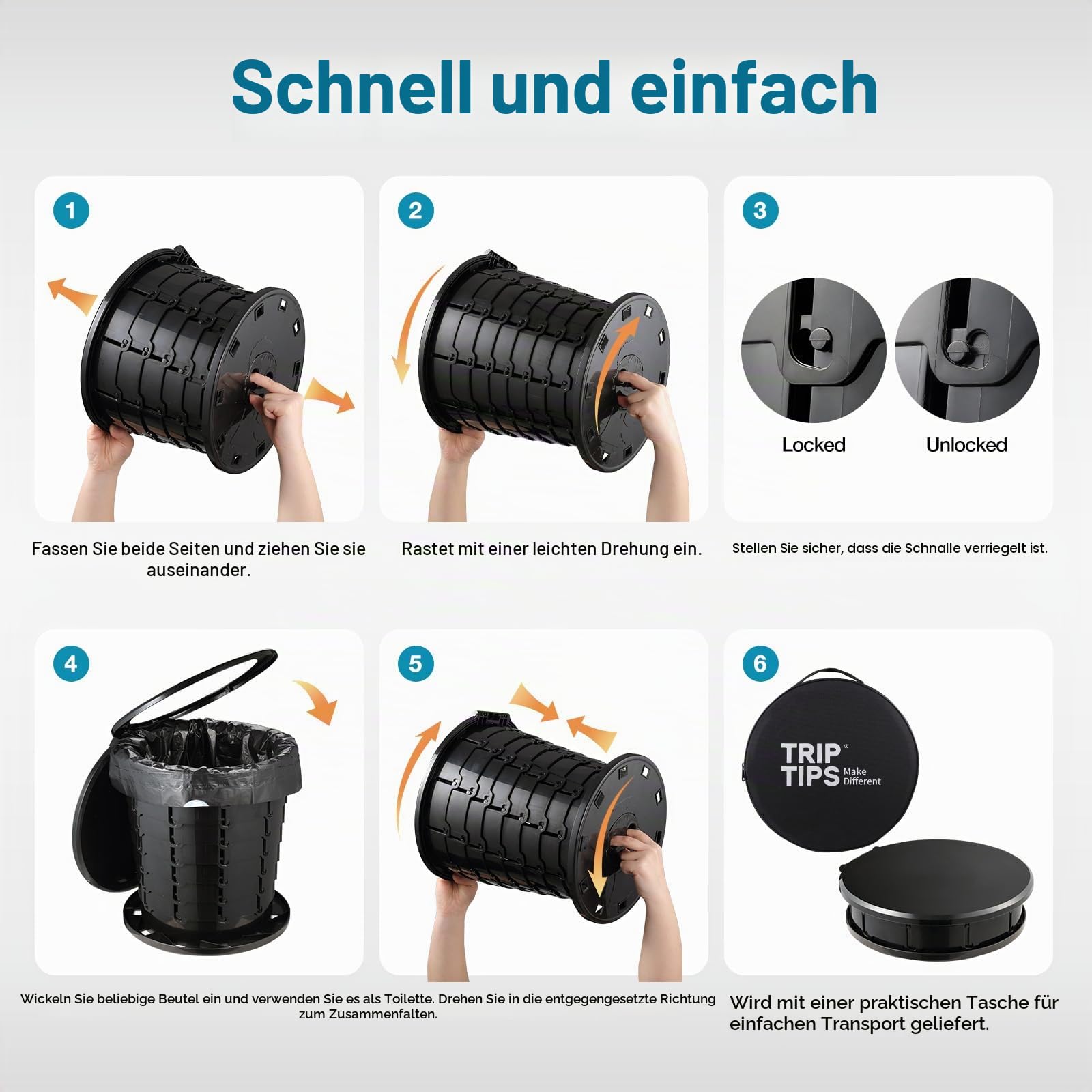 Schnell und einfach

1

Fassen Sie beide Seiten und ziehen Sie sie auseinander.

2

Rastet mit einer leichten Drehung ein.

3

Locked

Unlocked

Stellen Sie sicher, dass die Schnalle verriegelt ist.

4

5

Wickeln Sie beliebige Beutel ein und verwenden Sie es als Toilette. Drehen Sie in die entgegengesetzte Richtung zum Zusammenfalten.

6

TRIP TIPS Make Different

Wird mit einer praktischen Tasche für einfachen Transport geliefert.