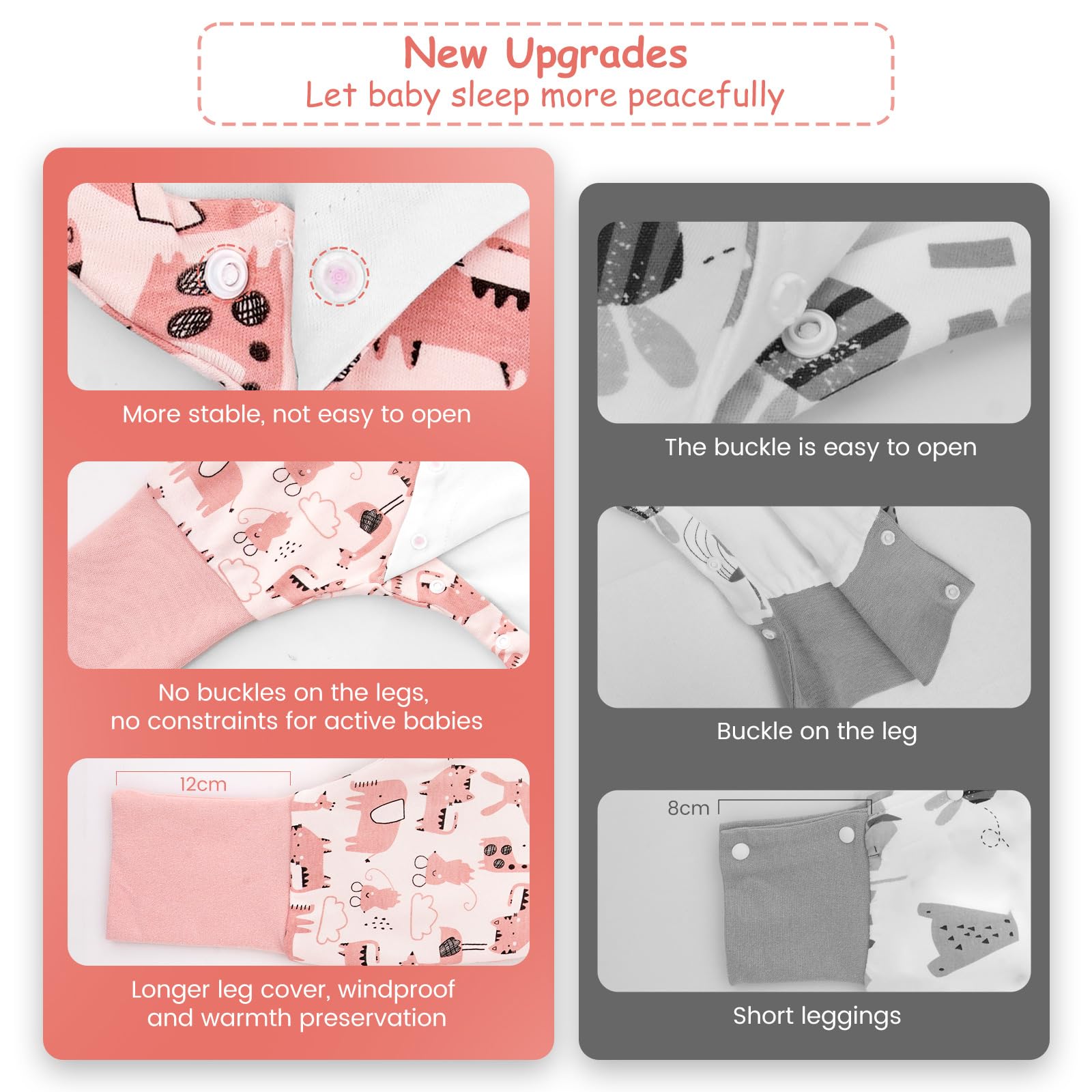 New Upgrades
Let baby sleep more peacefully

More stable, not easy to open

No buckles on the legs, no constraints for active babies

12cm

Longer leg cover, windproof and warmth preservation

The buckle is easy to open

Buckle on the leg

8cm

Short leggings