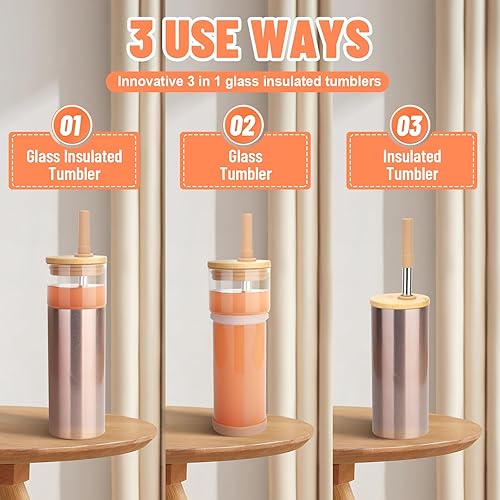 3 USE WAYS

Innovative 3 in 1 glass insulated tumblers

01

Glass Insulated Tumbler

02

Glass Tumbler

03

Insulated Tumbler