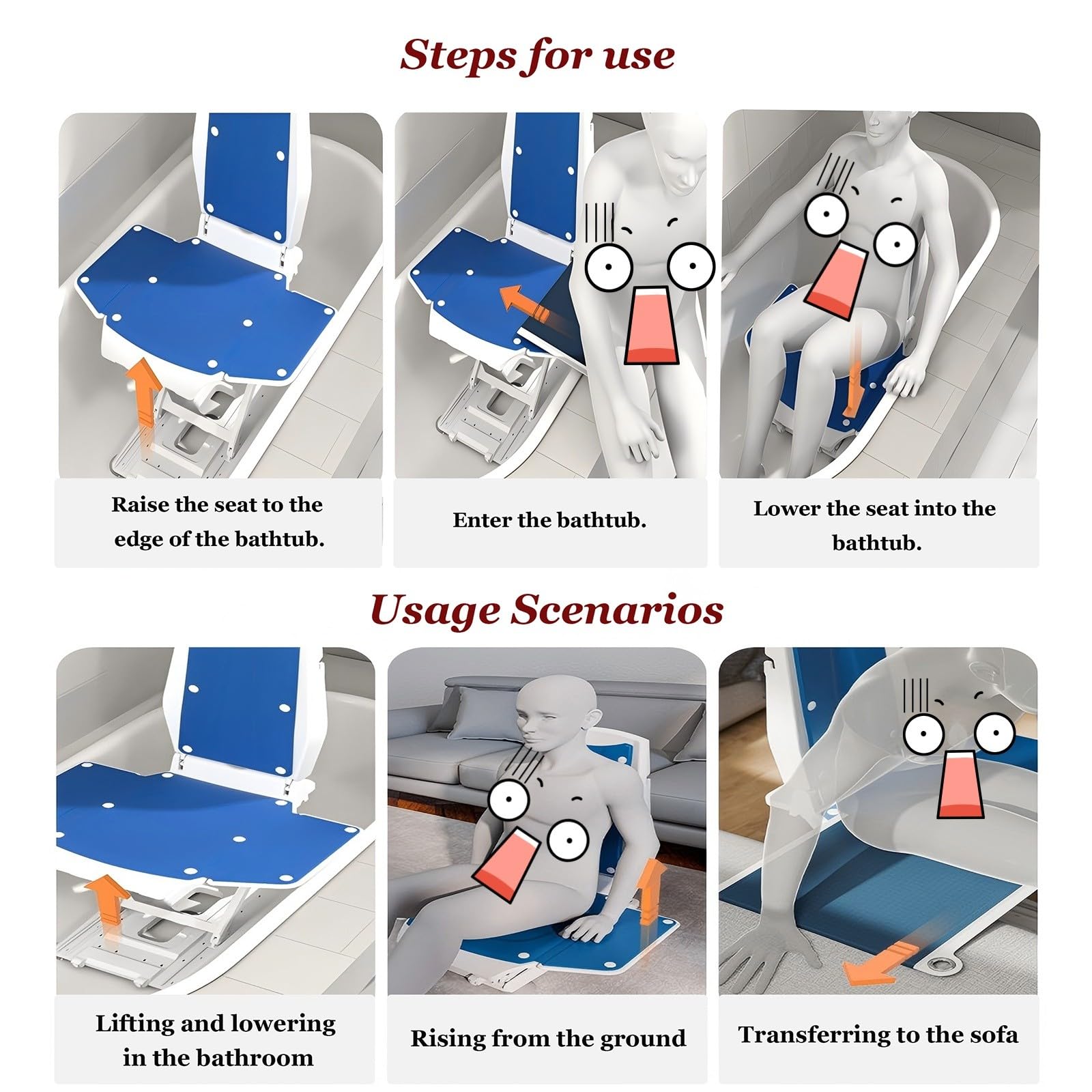 Steps for use

Raise the seat to the edge of the bathtub.

Enter the bathtub.

Lower the seat into the bathtub.

Usage Scenarios

Lifting and lowering in the bathroom

Rising from the ground

Transferring to the sofa