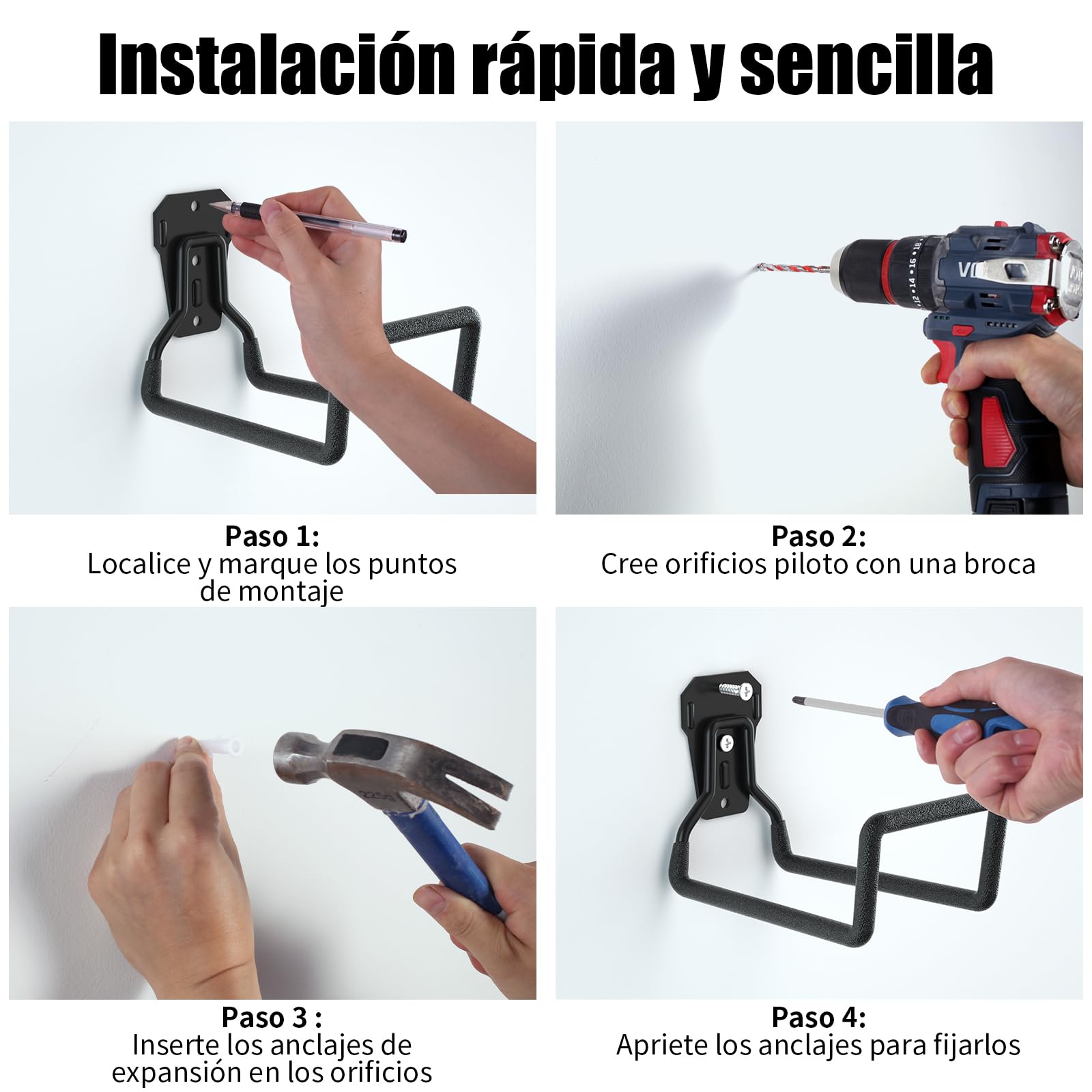 Instalación rápida y sencilla

Paso 1:
Localice y marque los puntos de montaje

Paso 2:
Cree orificios piloto con una broca

Paso 3 :
Inserte los anclajes de expansión en los orificios

Paso 4:
Apriete los anclajes para fijarlos