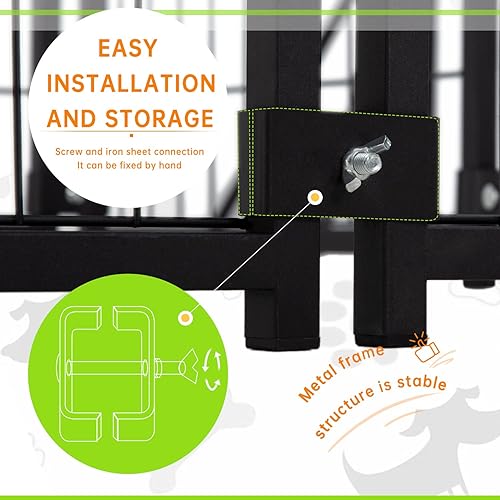 EASY INSTALLATION AND STORAGE

Screw and iron sheet connection
It can be fixed by hand

Metal frame structure is stable