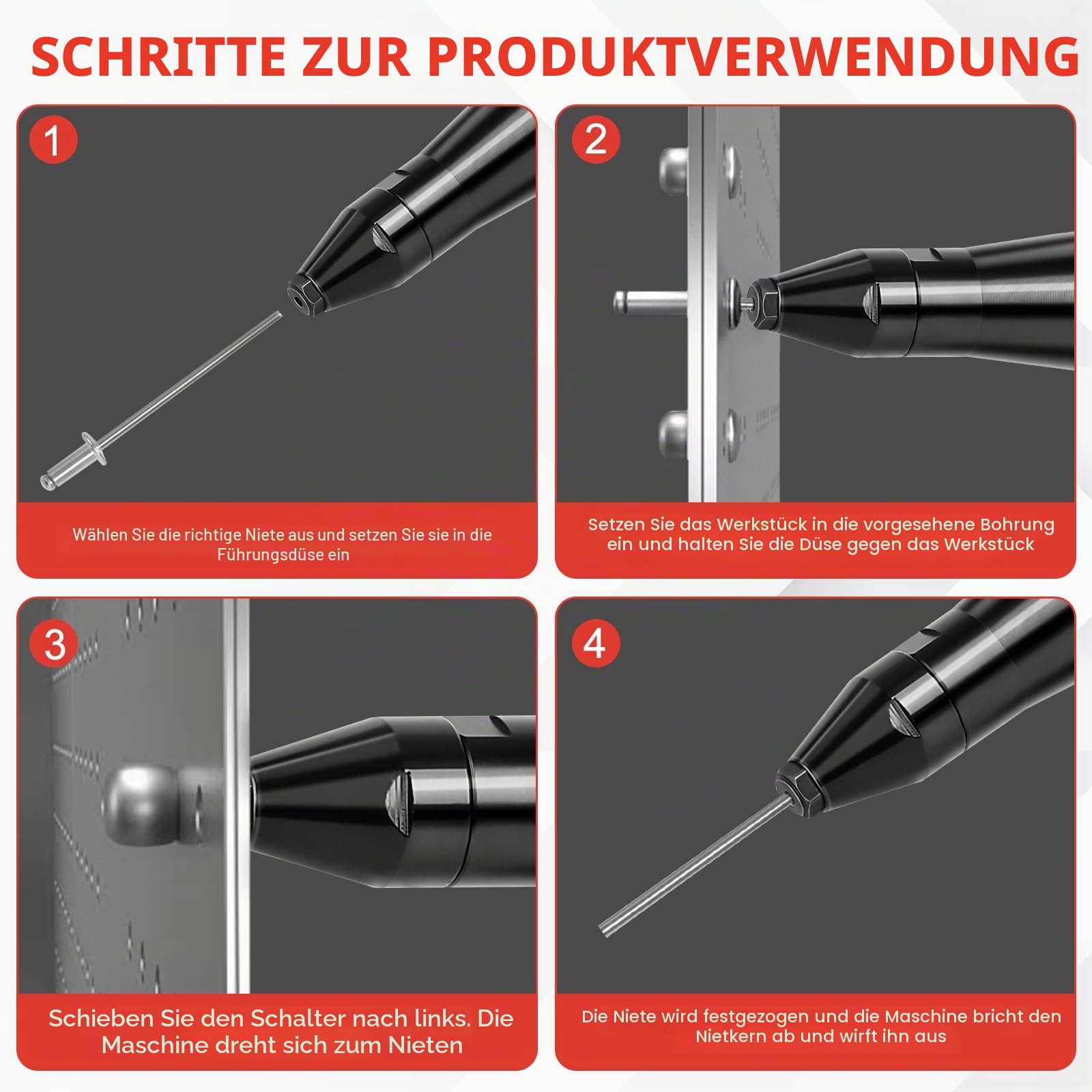 SCHRITTE ZUR PRODUKTVERWENDUNG

1

Wählen Sie die richtige Niete aus und setzen Sie sie in die Führungsdüse ein

2

Setzen Sie das Werkstück in die vorgesehene Bohrung ein und halten Sie die Düse gegen das Werkstück

3

Schieben Sie den Schalter nach links. Die Maschine dreht sich zum Nieten

4

Die Niete wird festgezogen und die Maschine bricht den Nietkern ab und wirft ihn aus