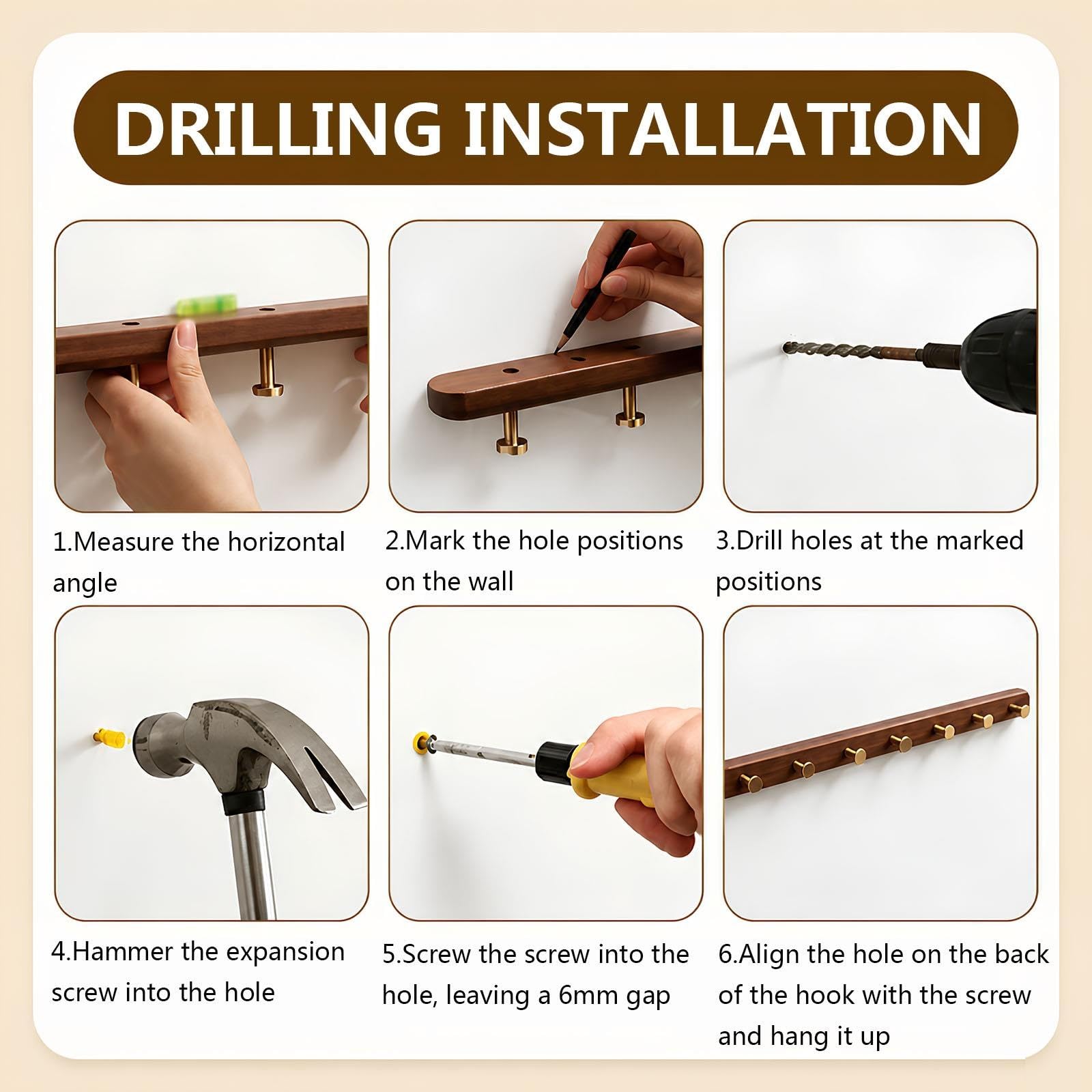 DRILLING INSTALLATION

1.Measure the horizontal angle

2.Mark the hole positions on the wall

3.Drill holes at the marked positions

4.Hammer the expansion screw into the hole

5.Screw the screw into the hole, leaving a 6mm gap

6.Align the hole on the back of the hook with the screw and hang it up