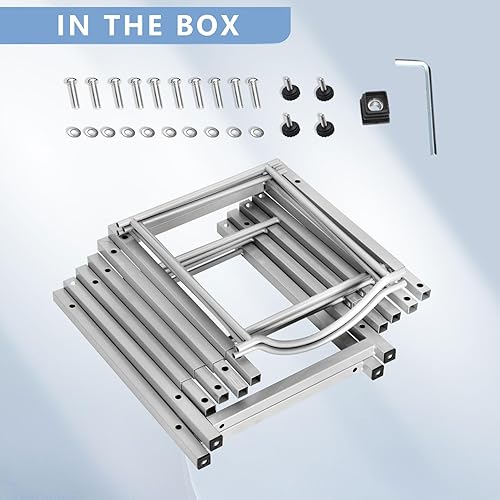 IN THE BOX