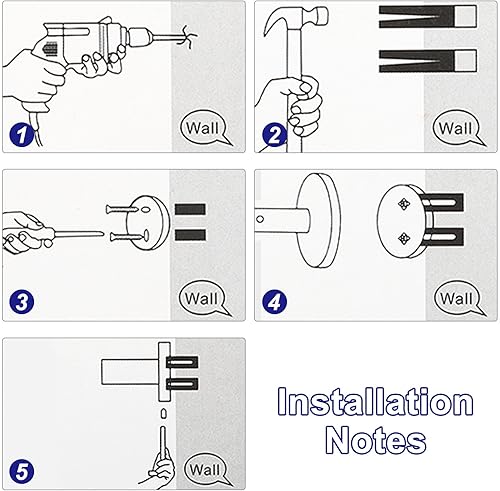 1
Wall

2
Wall

3
Wall

4
Wall

5
Wall

Installation Notes