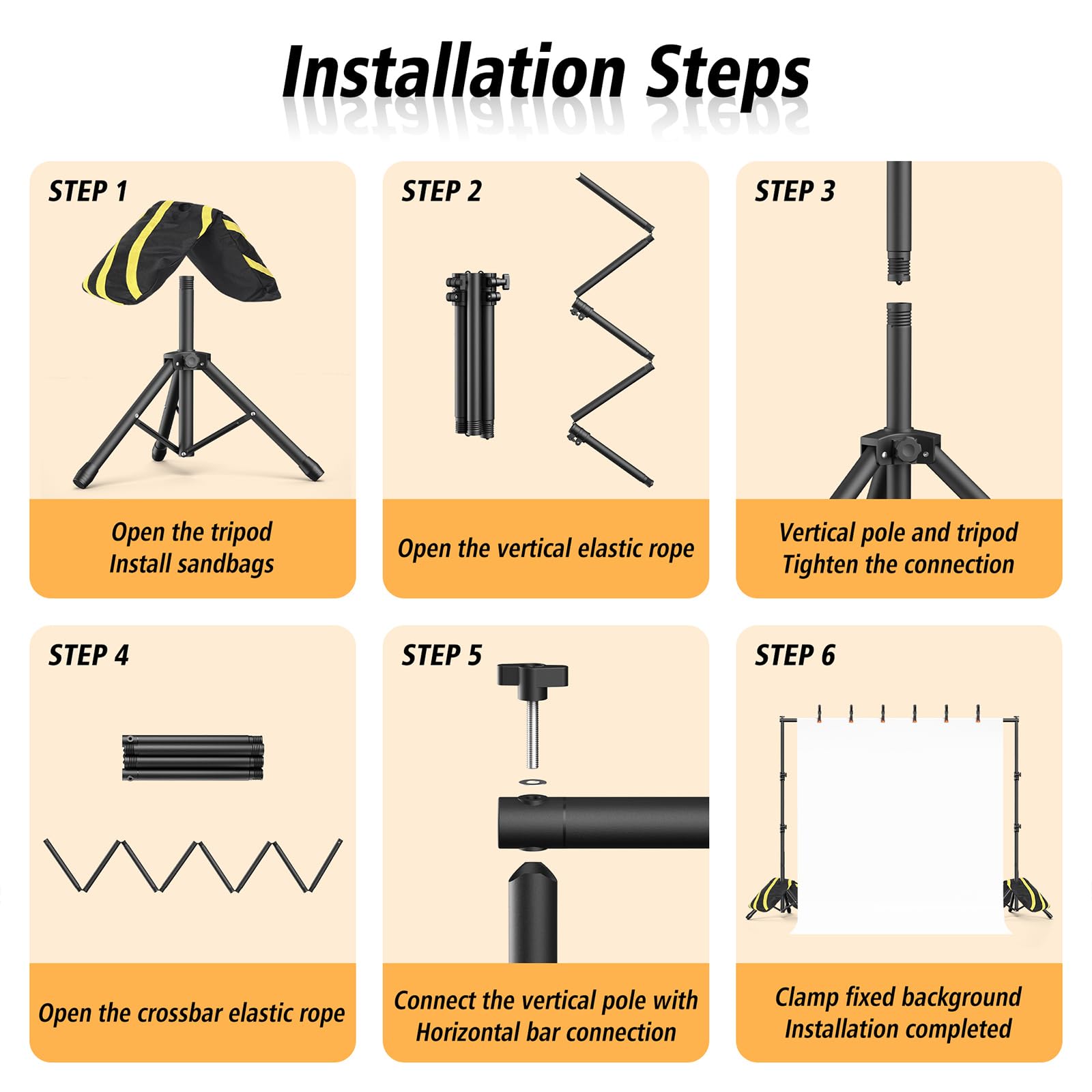 Installation Steps

STEP 1

Open the tripod
Install sandbags

STEP 2

Open the vertical elastic rope

STEP 3

Vertical pole and tripod
Tighten the connection

STEP 4

Open the crossbar elastic rope

STEP 5

Connect the vertical pole with
Horizontal bar connection

STEP 6

Clamp fixed background
Installation completed