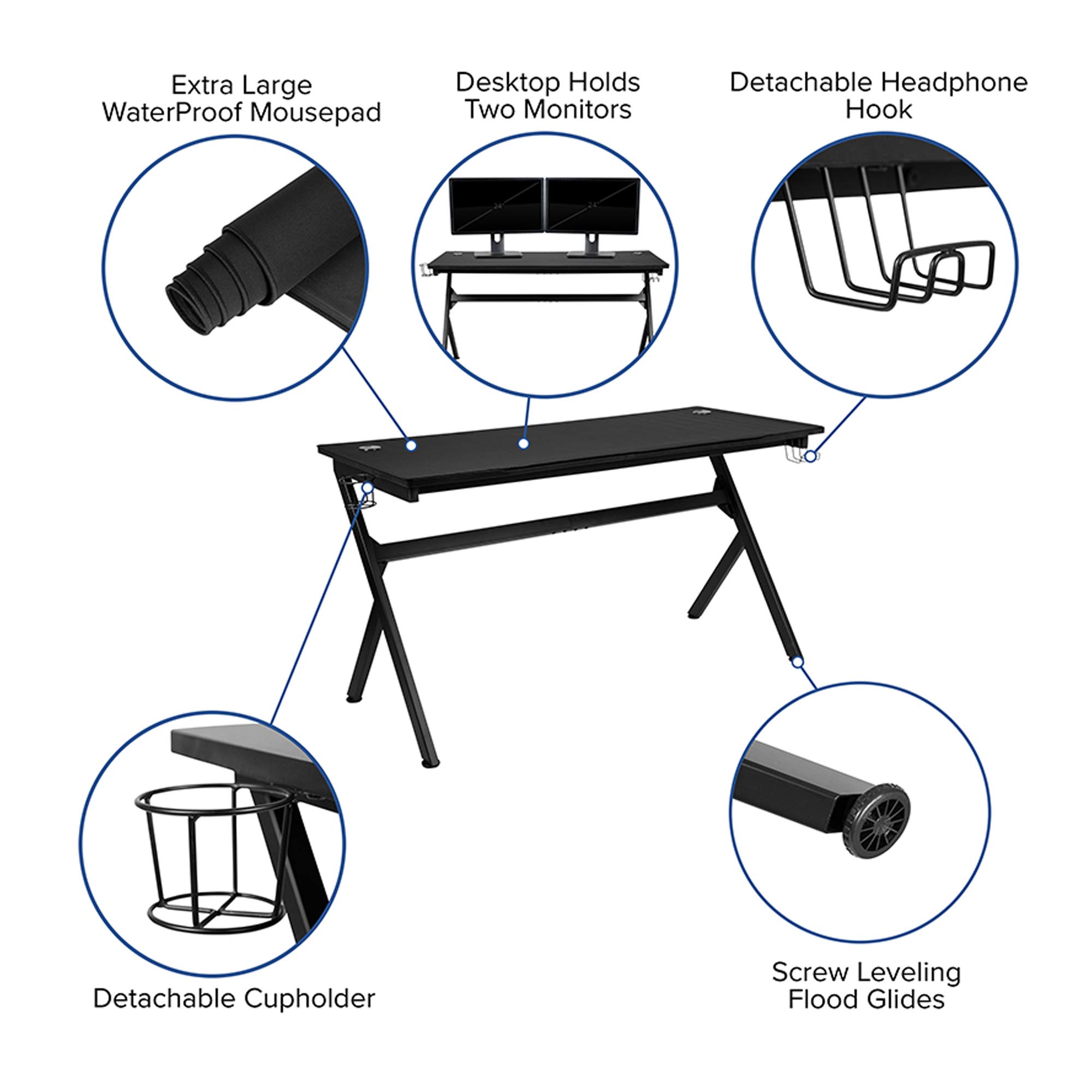 Extra Large WaterProof Mousepad

Desktop Holds Two Monitors

Detachable Headphone Hook

24"

24"

Detachable Cupholder

Screw Leveling Flood Glides