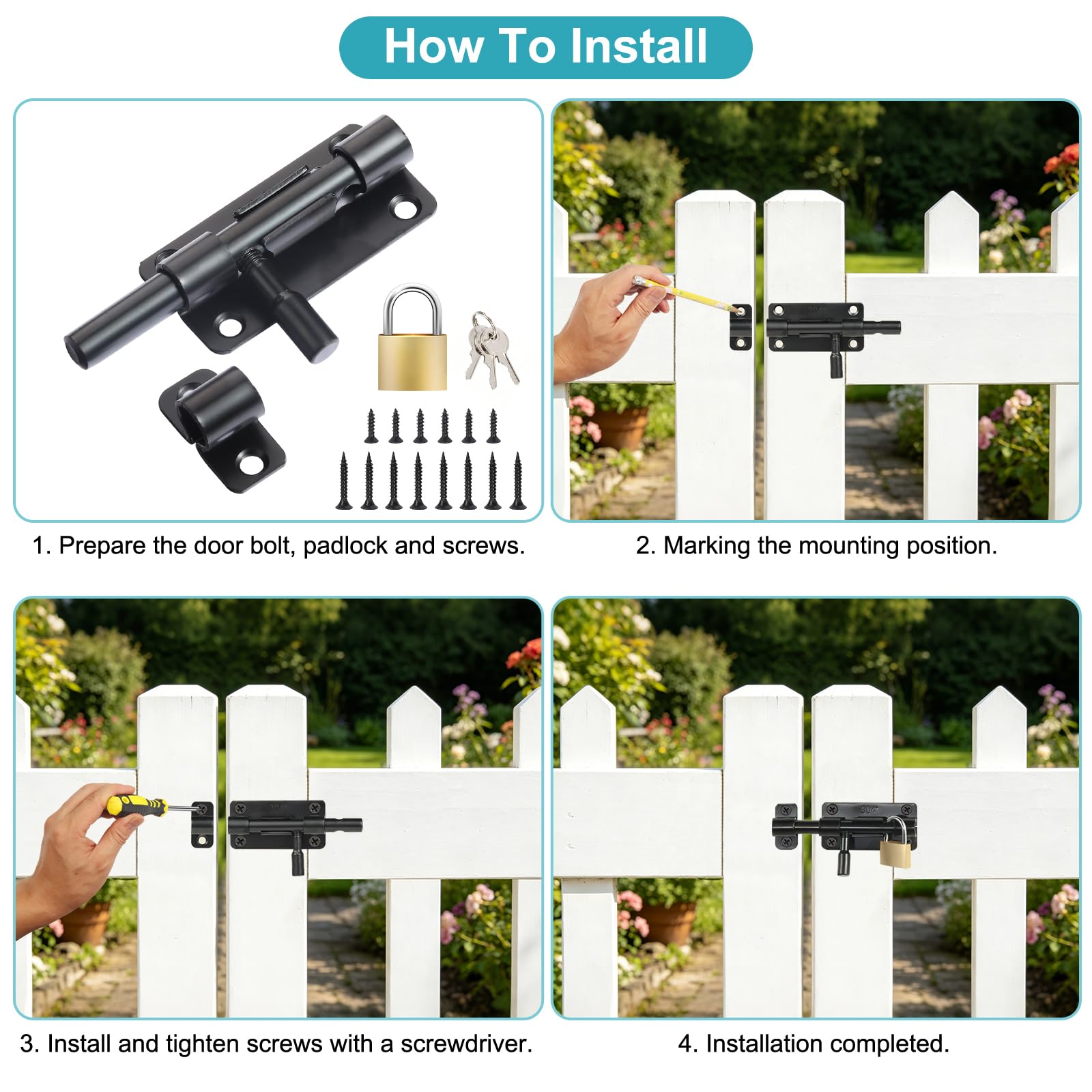 How To Install

1. Prepare the door bolt, padlock and screws.

2. Marking the mounting position.

3. Install and tighten screws with a screwdriver.

4. Installation completed.