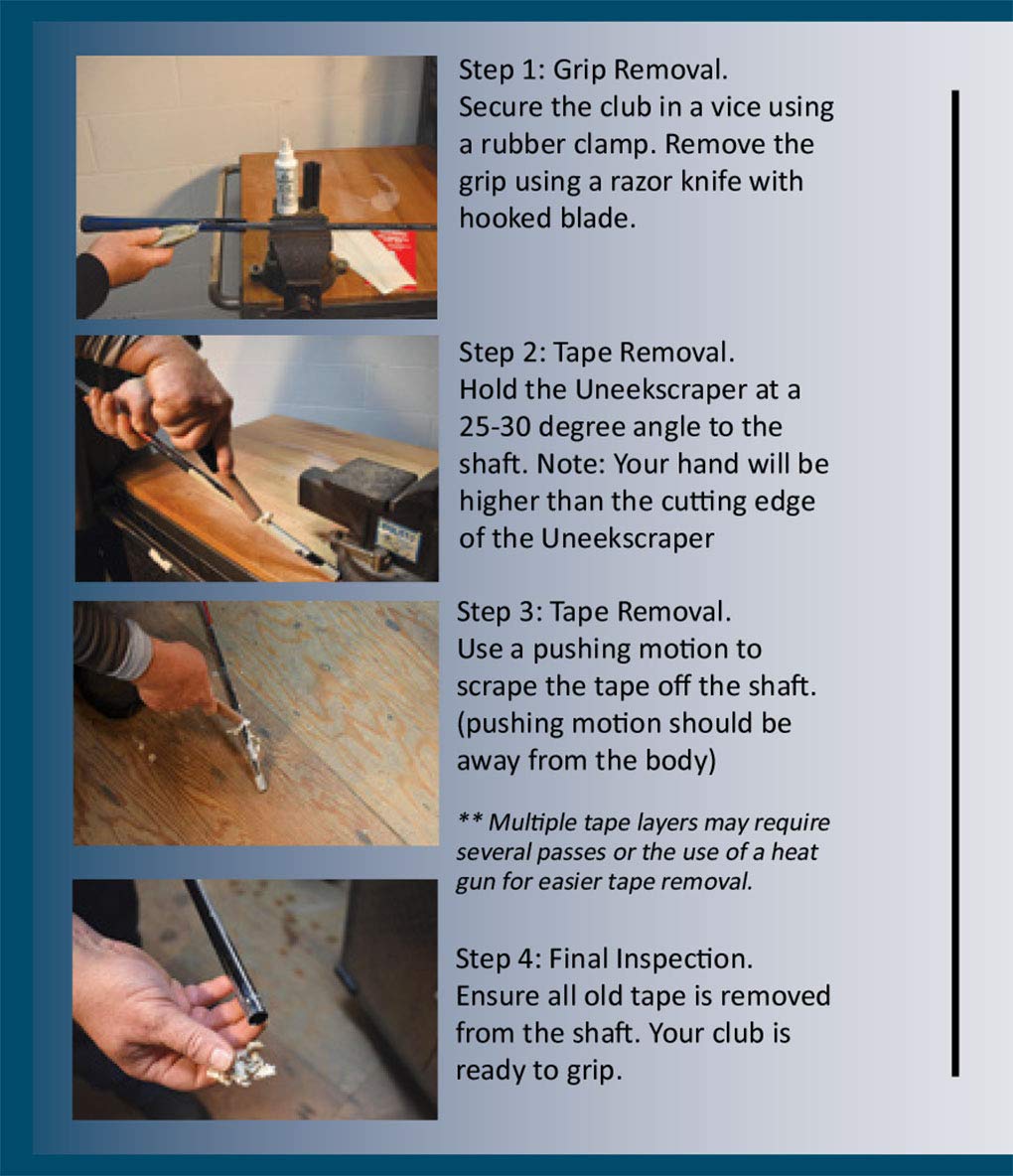 Step 1: Grip Removal.
Secure the club in a vice using a rubber clamp. Remove the grip using a razor knife with hooked blade.

Step 2: Tape Removal.
Hold the Uneekscraper at a 25-30 degree angle to the shaft. Note: Your hand will be higher than the cutting edge of the Uneekscraper

Step 3: Tape Removal.
Use a pushing motion to scrape the tape off the shaft. (pushing motion should be away from the body)

** Multiple tape layers may require several passes or the use of a heat gun for easier tape removal.

Step 4: Final Inspection.
Ensure all old tape is removed from the shaft. Your club is ready to grip.