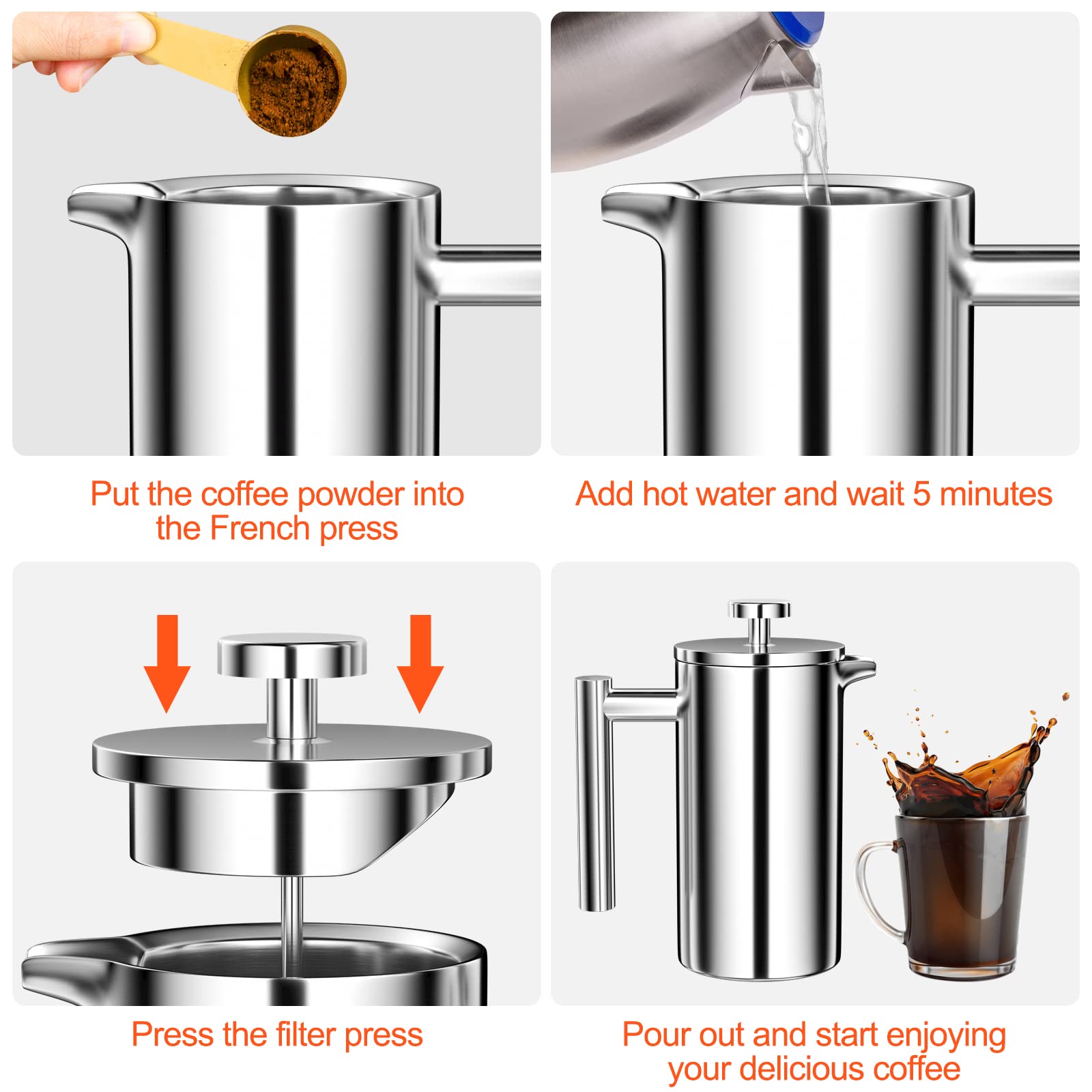 Put the coffee powder into the French press

Add hot water and wait 5 minutes

Press the filter press

Pour out and start enjoying your delicious coffee