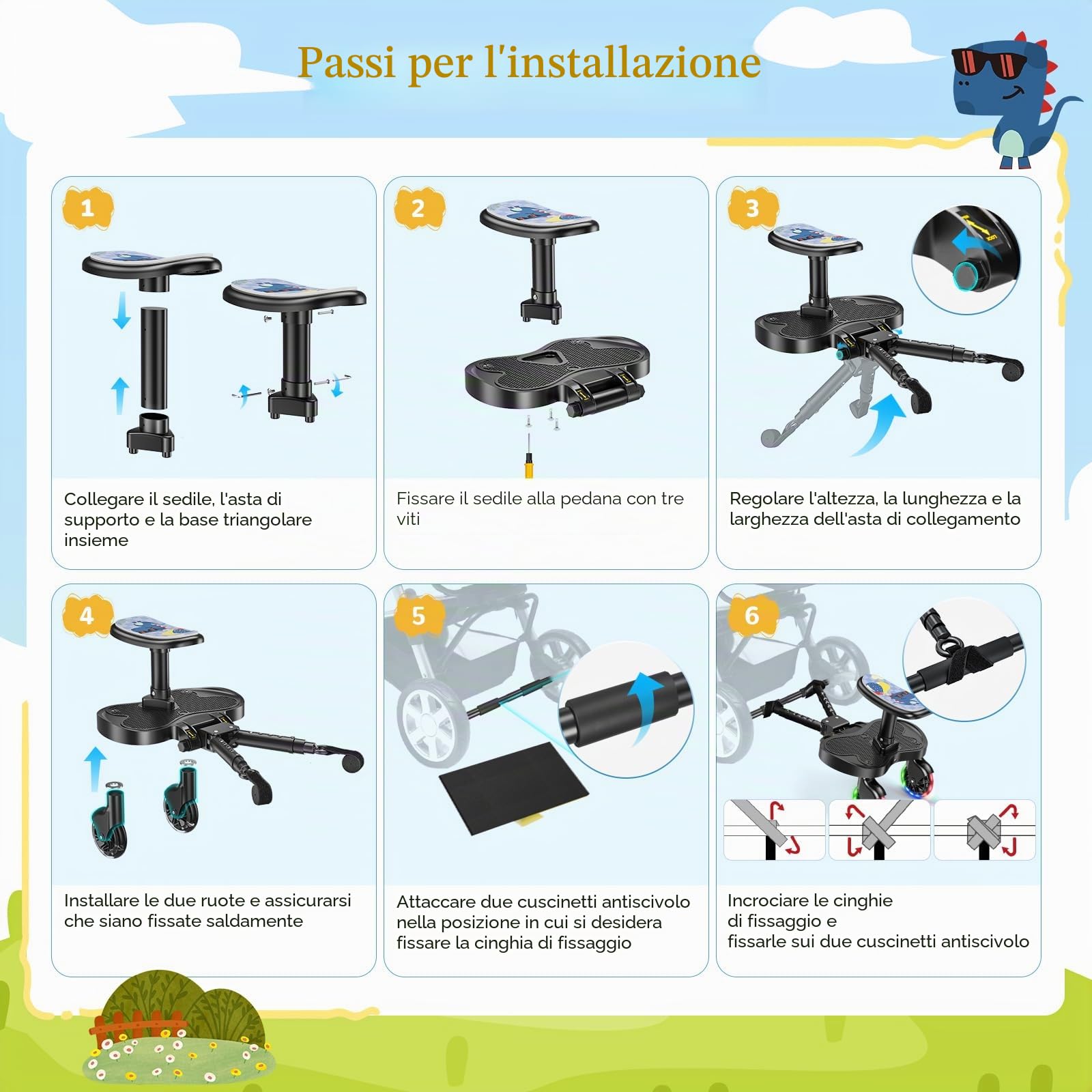 Passi per l'installazione

1

Collegare il sedile, l'asta di supporto e la base triangolare insieme

2

Fissare il sedile alla pedana con tre viti

3

Regolare l'altezza, la lunghezza e la larghezza dell'asta di collegamento

4

Installare le due ruote e assicurarsi che siano fissate saldamente

5

Attaccare due cuscinetti antiscivolo nella posizione in cui si desidera fissare la cinghia di fissaggio

6

Incrociare le cinghie di fissaggio e fissarle sui due cuscinetti antiscivolo