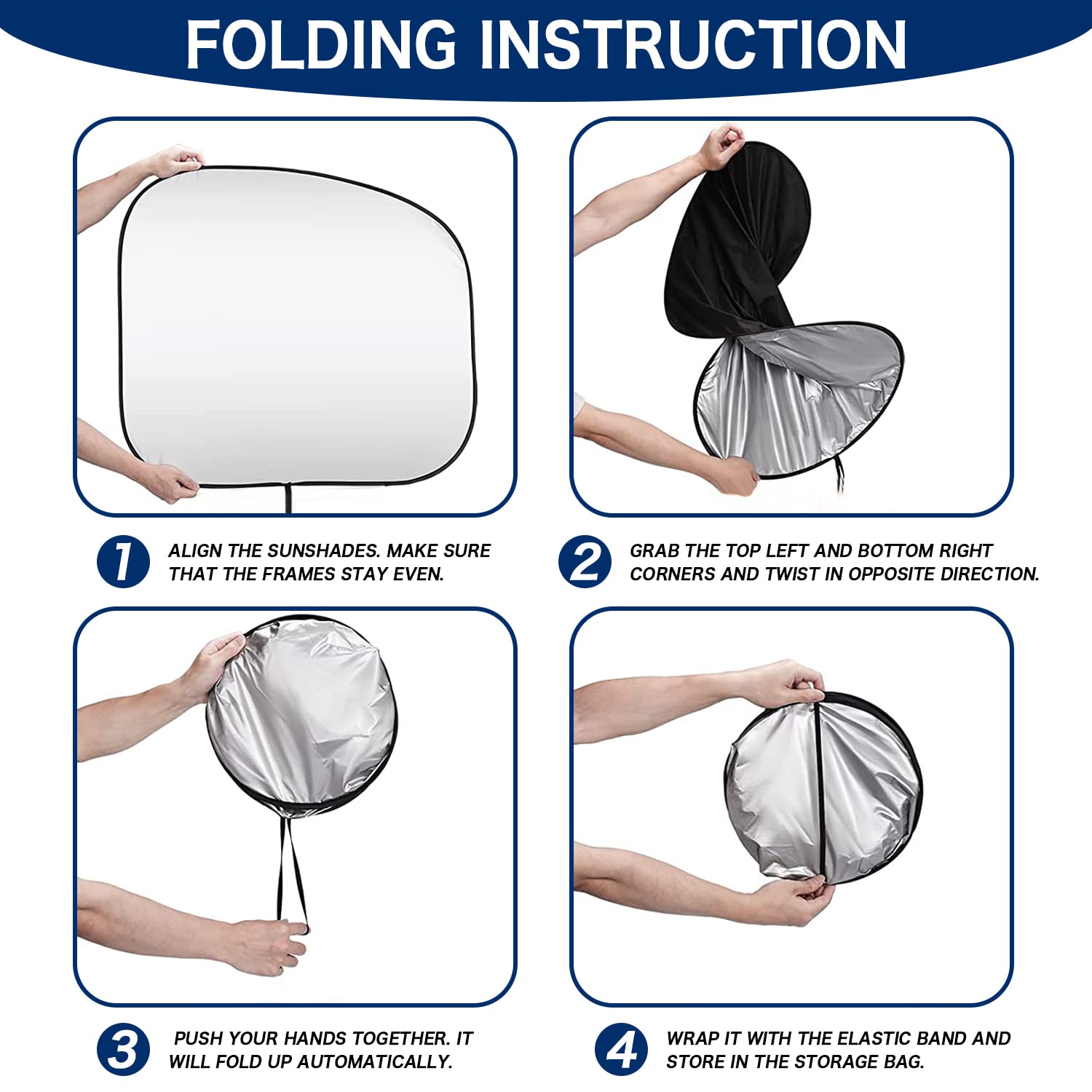 FOLDING INSTRUCTION

1 ALIGN THE SUNSHADES. MAKE SURE THAT THE FRAMES STAY EVEN.

2 GRAB THE TOP LEFT AND BOTTOM RIGHT CORNERS AND TWIST IN OPPOSITE DIRECTION.

3 PUSH YOUR HANDS TOGETHER. IT WILL FOLD UP AUTOMATICALLY.

4 WRAP IT WITH THE ELASTIC BAND AND STORE IN THE STORAGE BAG.