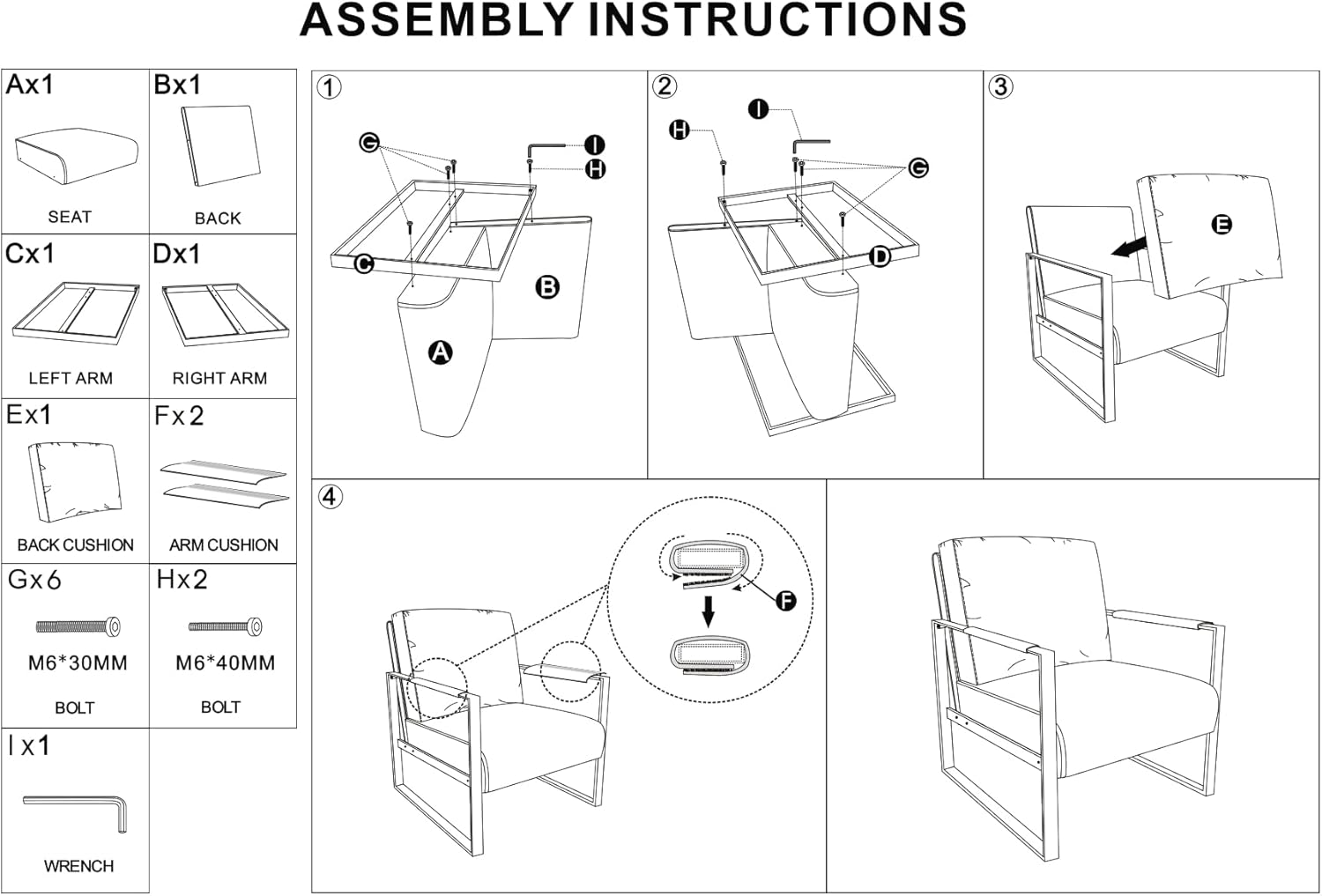 ASSEMBLY INSTRUCTIONS

Ax1
SEAT

Bx1
BACK

Cx1
LEFT ARM

Dx1
RIGHT ARM

Ex1
BACK CUSHION

Fx2
ARM CUSHION

Gx6
M6*30MM
BOLT

Hx2
M6*40MM
BOLT

Ix1
WRENCH

①
G
I
H
C
B
A

②
H
I
G
D

③
E

④
F