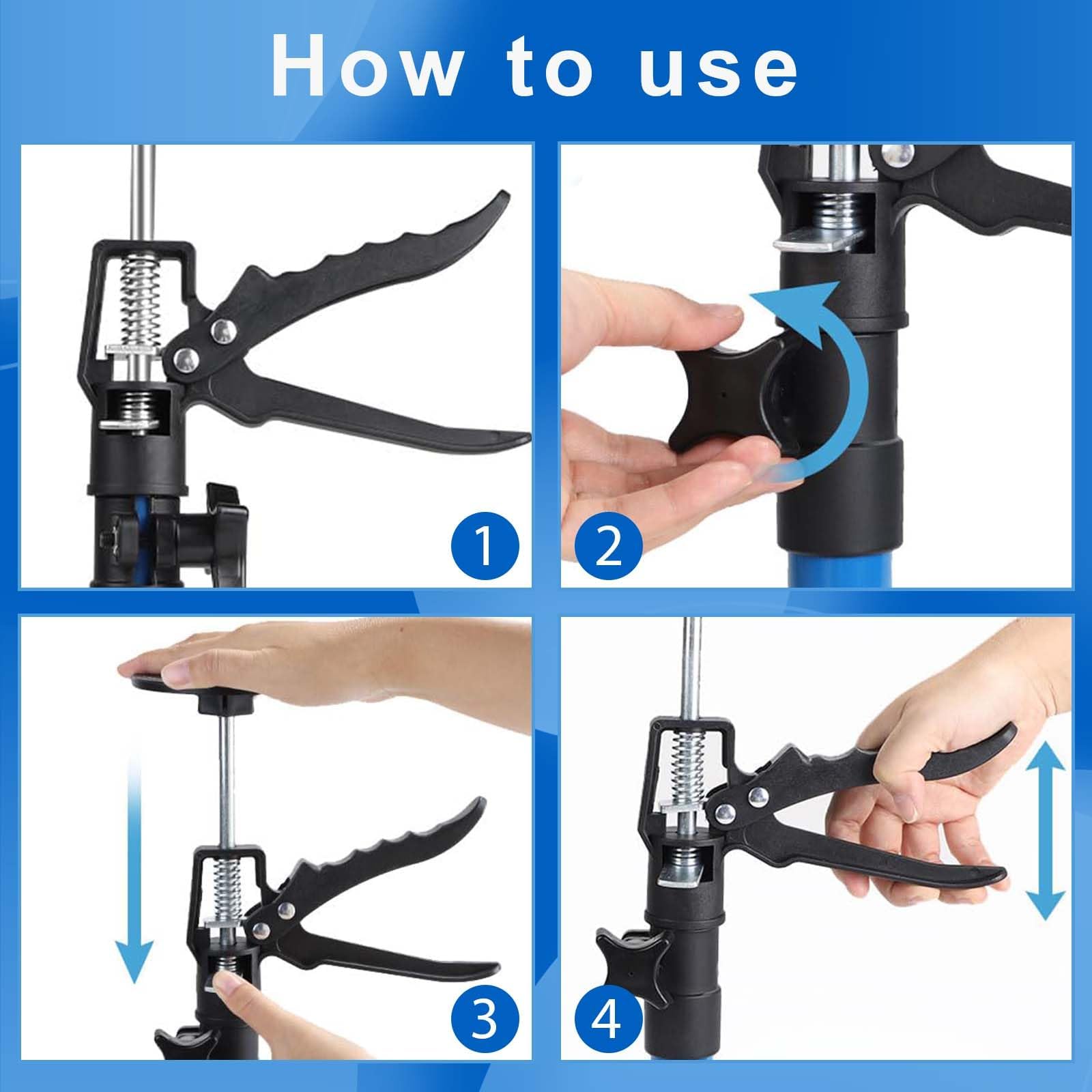 How to use

1

2

3

4