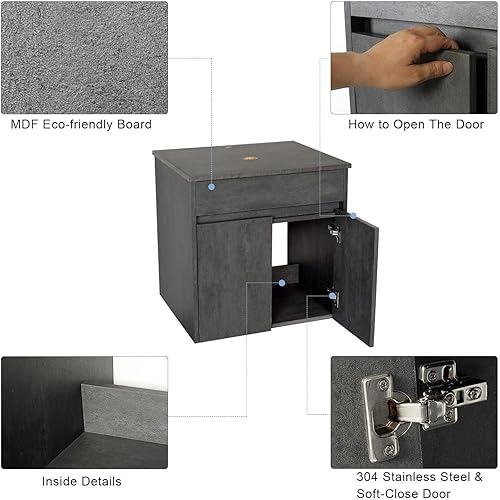 MDF Eco-friendly Board

How to Open The Door

Inside Details

304 Stainless Steel & Soft-Close Door