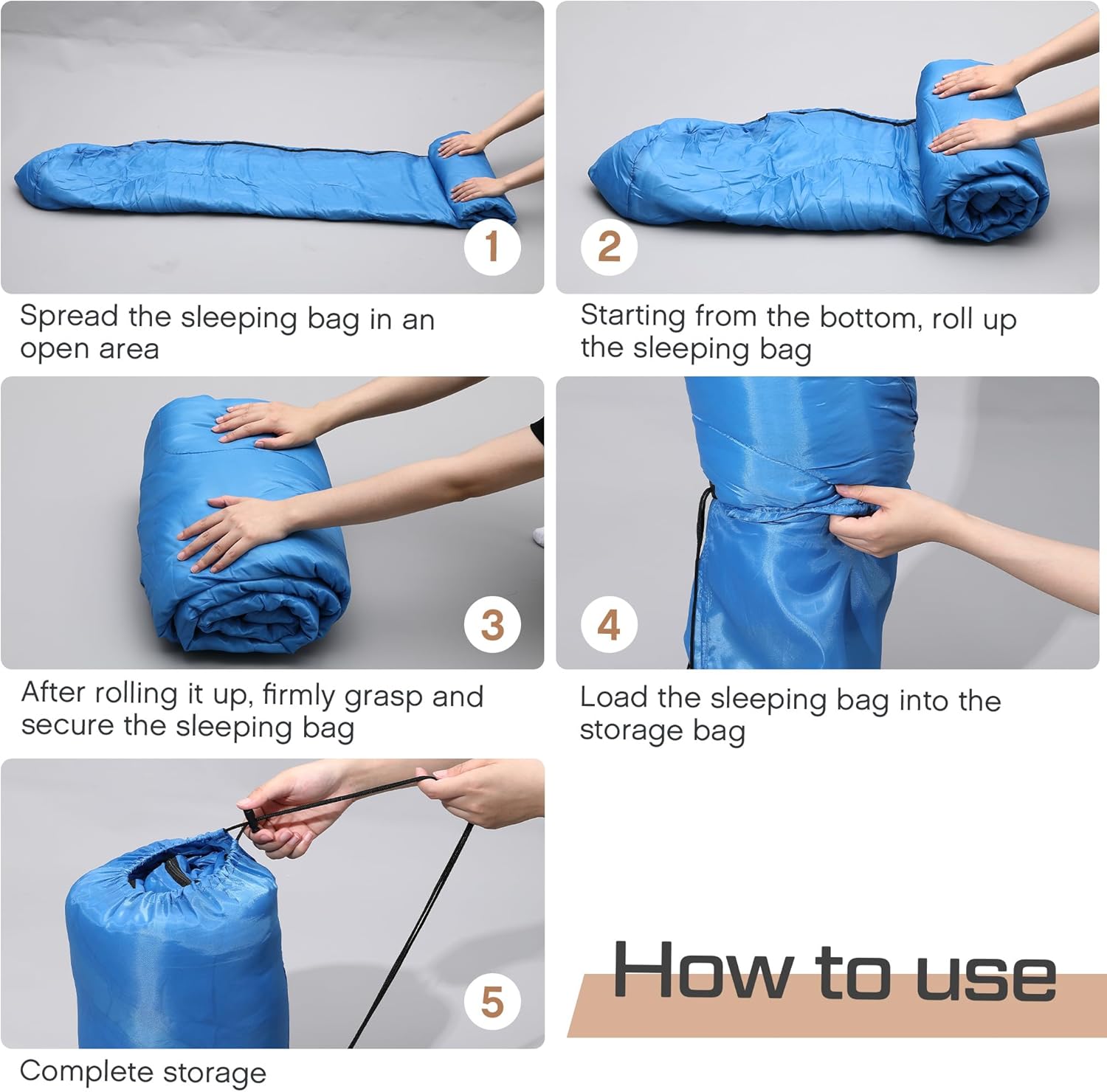 1

Spread the sleeping bag in an open area

2

Starting from the bottom, roll up the sleeping bag

3

After rolling it up, firmly grasp and secure the sleeping bag

4

Load the sleeping bag into the storage bag

5

Complete storage

How to use