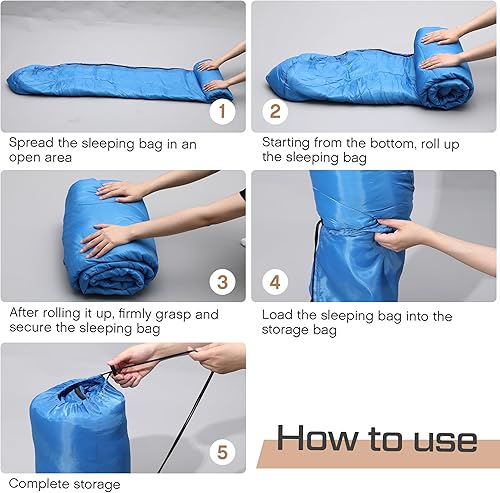 1

Spread the sleeping bag in an open area

2

Starting from the bottom, roll up the sleeping bag

3

After rolling it up, firmly grasp and secure the sleeping bag

4

Load the sleeping bag into the storage bag

5

Complete storage

How to use