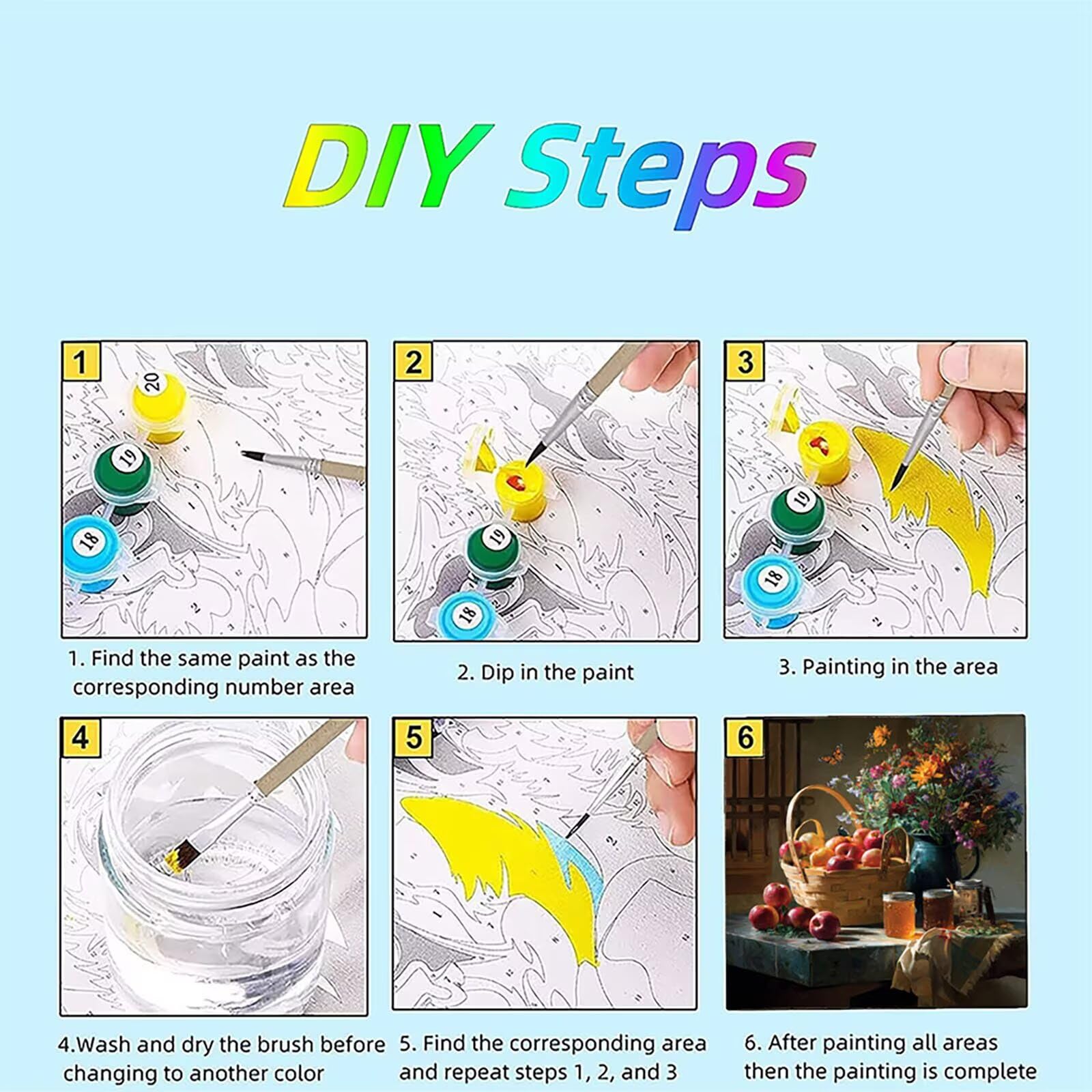 DIY Steps

1

20

19

18

1. Find the same paint as the corresponding number area

2

19

18

2. Dip in the paint

3

19

18

3. Painting in the area

4

4.Wash and dry the brush before changing to another color

5

5. Find the corresponding area and repeat steps 1, 2, and 3

6

6. After painting all areas then the painting is complete