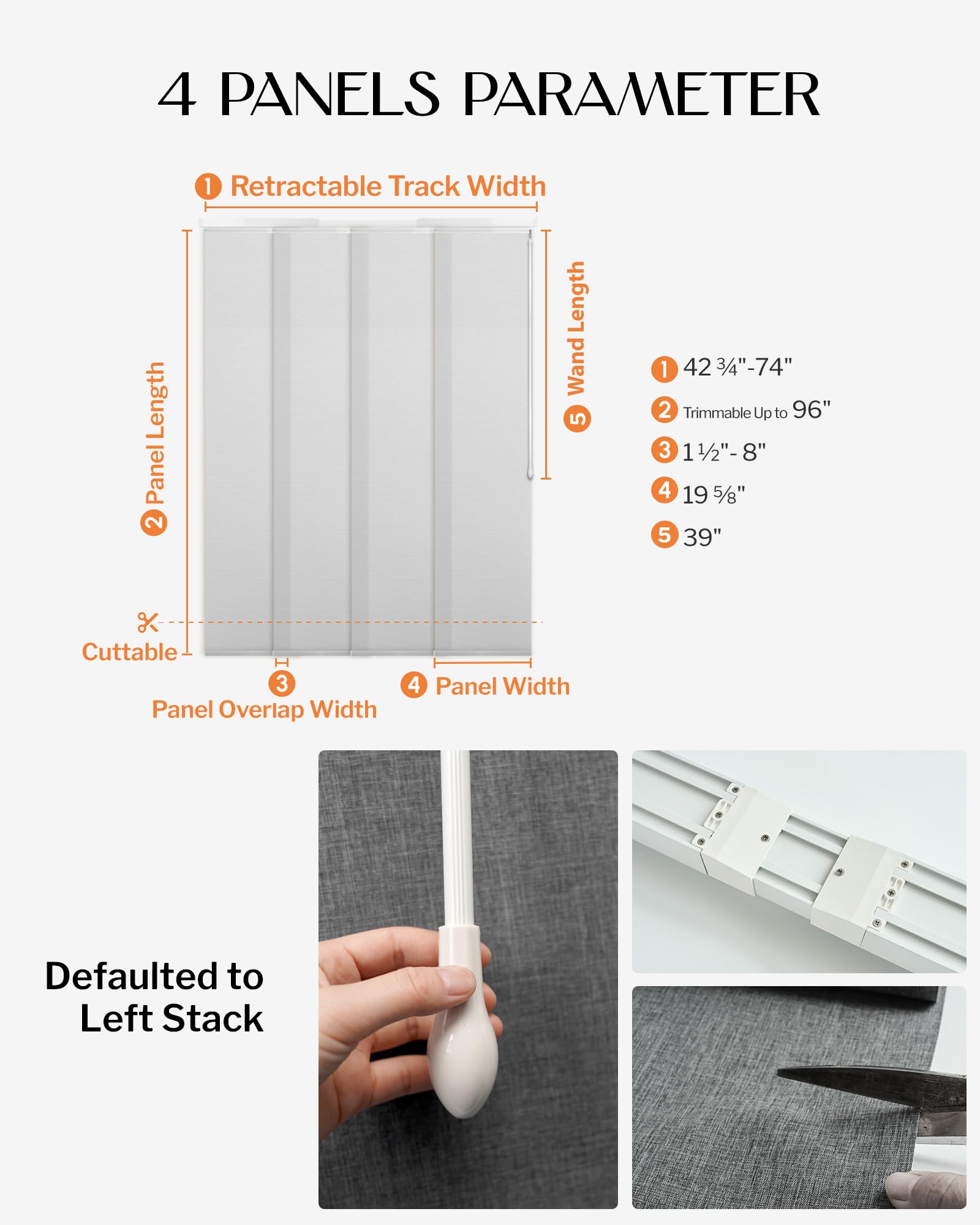 4 PANELS PARAMETER

1 Retractable Track Width

2 Panel Length

5 Wand Length

Cuttable

3 Panel Overlap Width

4 Panel Width

1 42 ¾"-74"
2 Trimmable Up to 96"
3 1 ½"- 8"
4 19 ⅝"
5 39"

Defaulted to Left Stack