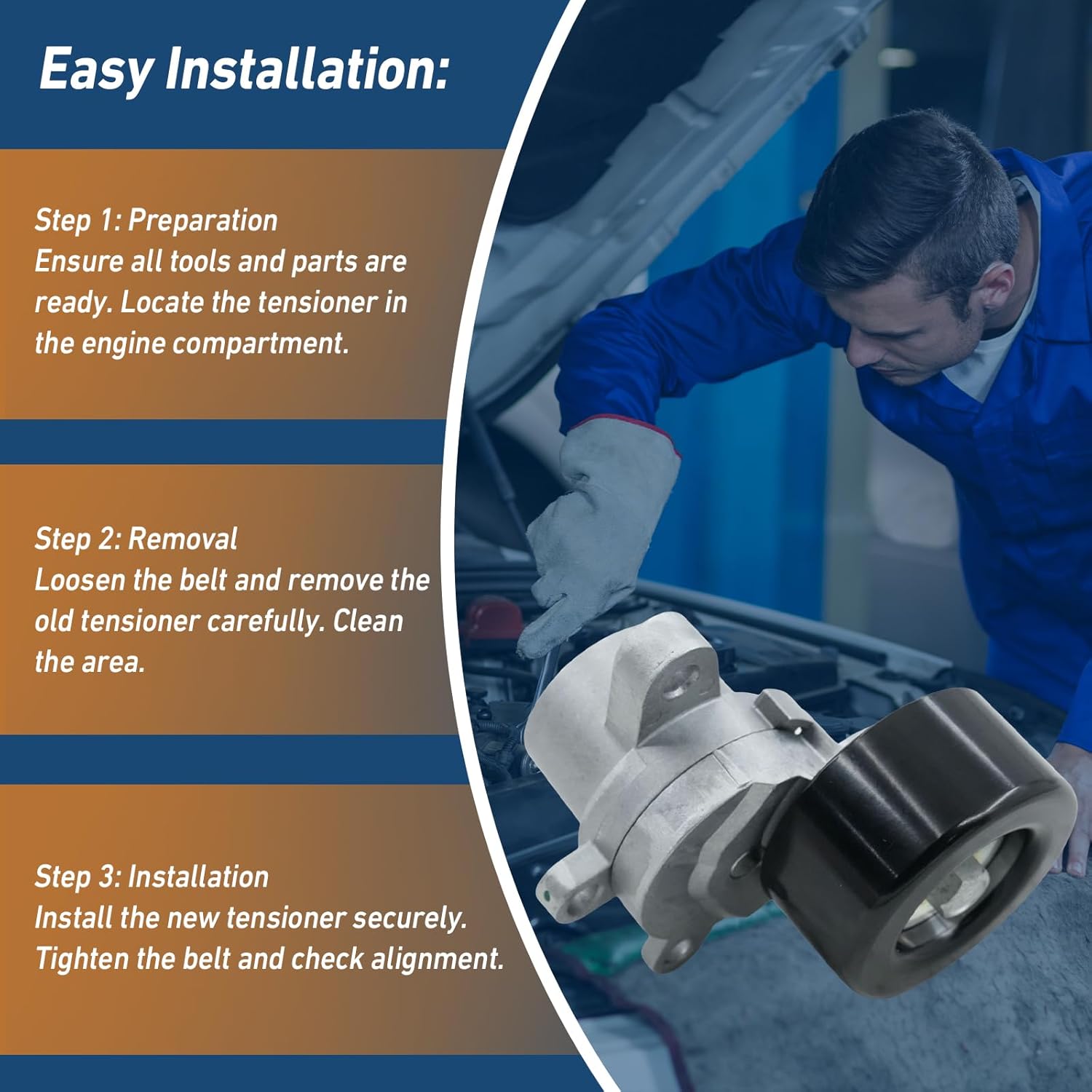 Easy Installation:

Step 1: Preparation
Ensure all tools and parts are ready. Locate the tensioner in the engine compartment.

Step 2: Removal
Loosen the belt and remove the old tensioner carefully. Clean the area.

Step 3: Installation
Install the new tensioner securely. Tighten the belt and check alignment.