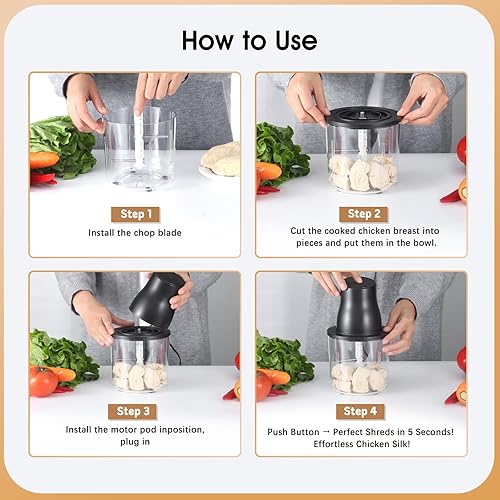 How to Use

Step 1

Install the chop blade

Step 2

Cut the cooked chicken breast into pieces and put them in the bowl.

Step 3

Install the motor pod inposition, plug in

Step 4

Push Button → Perfect Shreds in 5 Seconds! Effortless Chicken Silk!