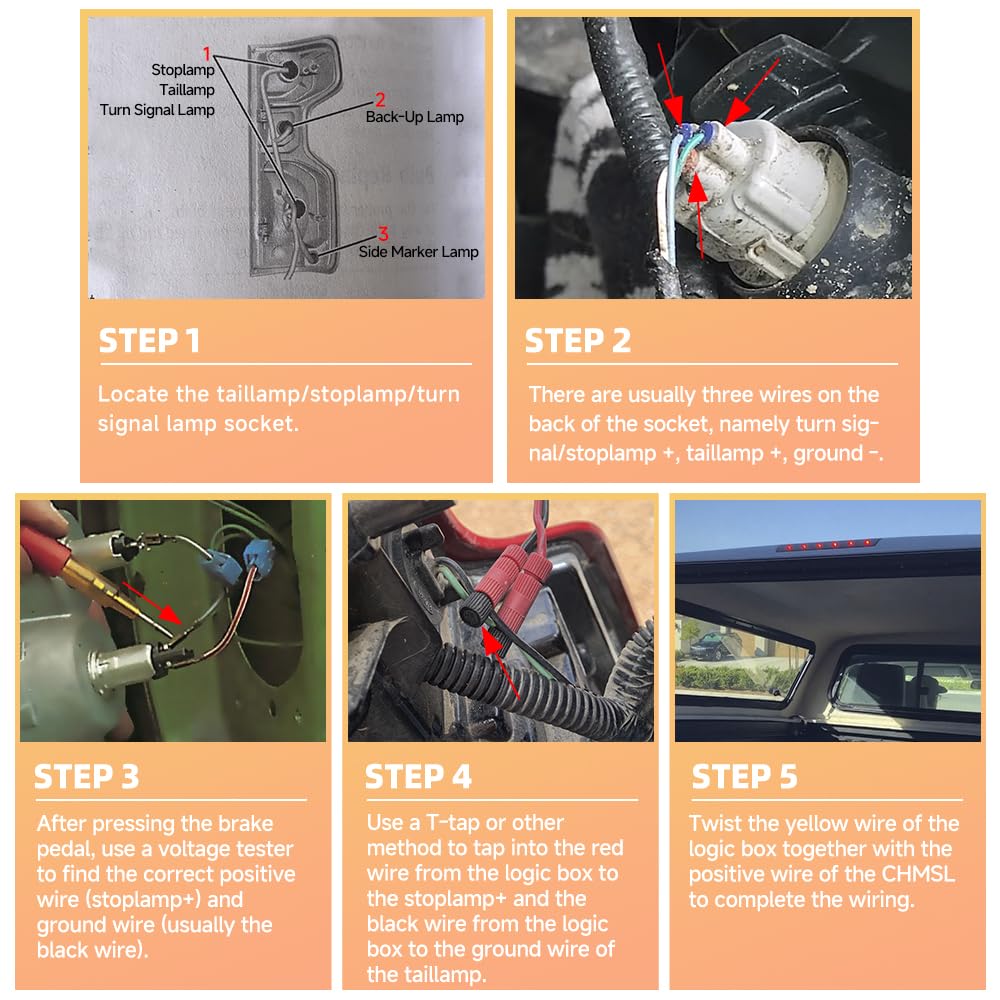 1
Stoplamp
Taillamp
Turn Signal Lamp
2
Back-Up Lamp
3
Side Marker Lamp

STEP 1

Locate the taillamp/stoplamp/turn signal lamp socket.

STEP 2

There are usually three wires on the back of the socket, namely turn signal/stoplamp +, taillamp +, ground -.

STEP 3

After pressing the brake pedal, use a voltage tester to find the correct positive wire (stoplamp+) and ground wire (usually the black wire).

STEP 4

Use a T-tap or other method to tap into the red wire from the logic box to the stoplamp+ and the black wire from the logic box to the ground wire of the taillamp.

STEP 5

Twist the yellow wire of the logic box together with the positive wire of the CHMSL to complete the wiring.