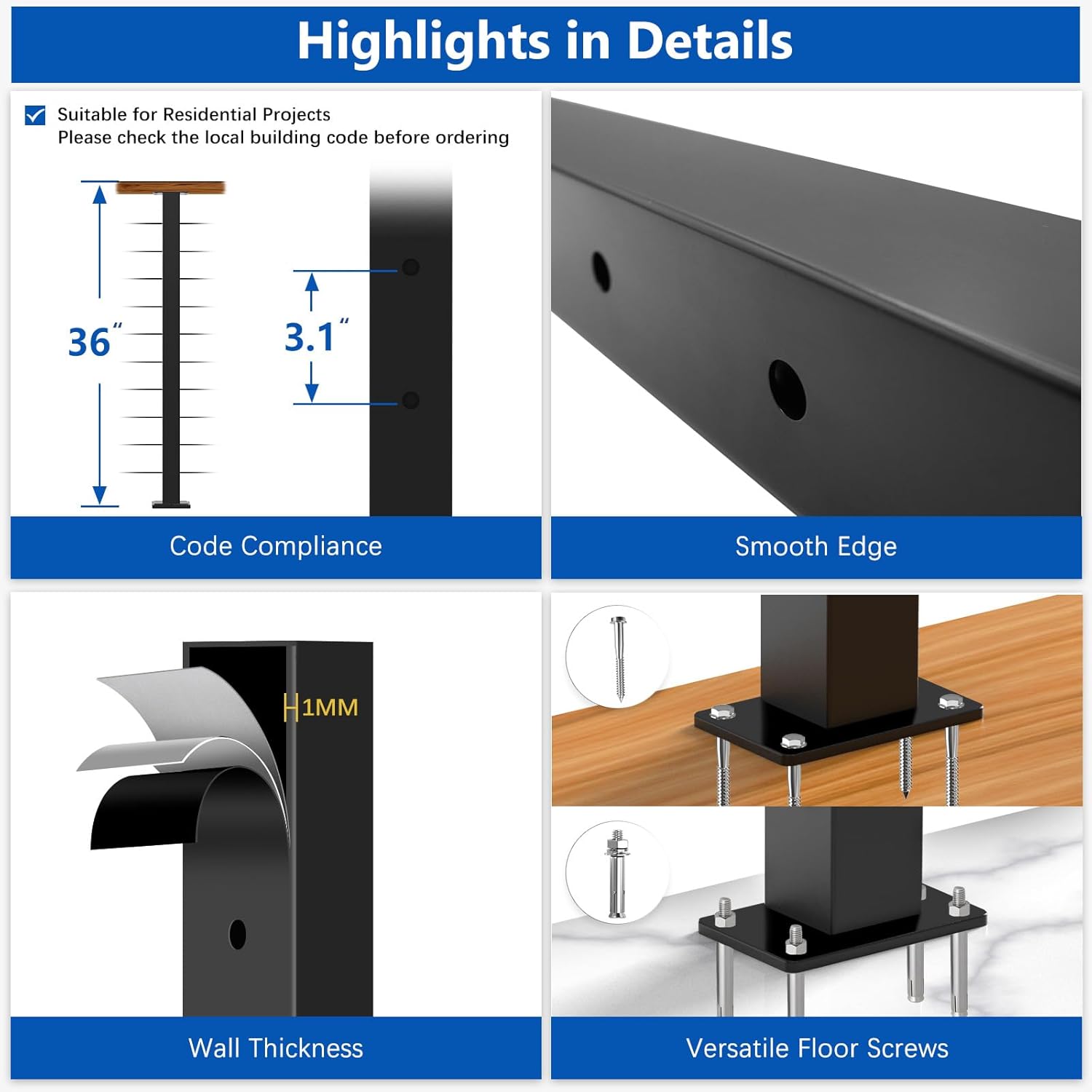 Highlights in Details

Suitable for Residential Projects
Please check the local building code before ordering

36"

3.1"

Code Compliance

Smooth Edge

1MM

Wall Thickness

Versatile Floor Screws