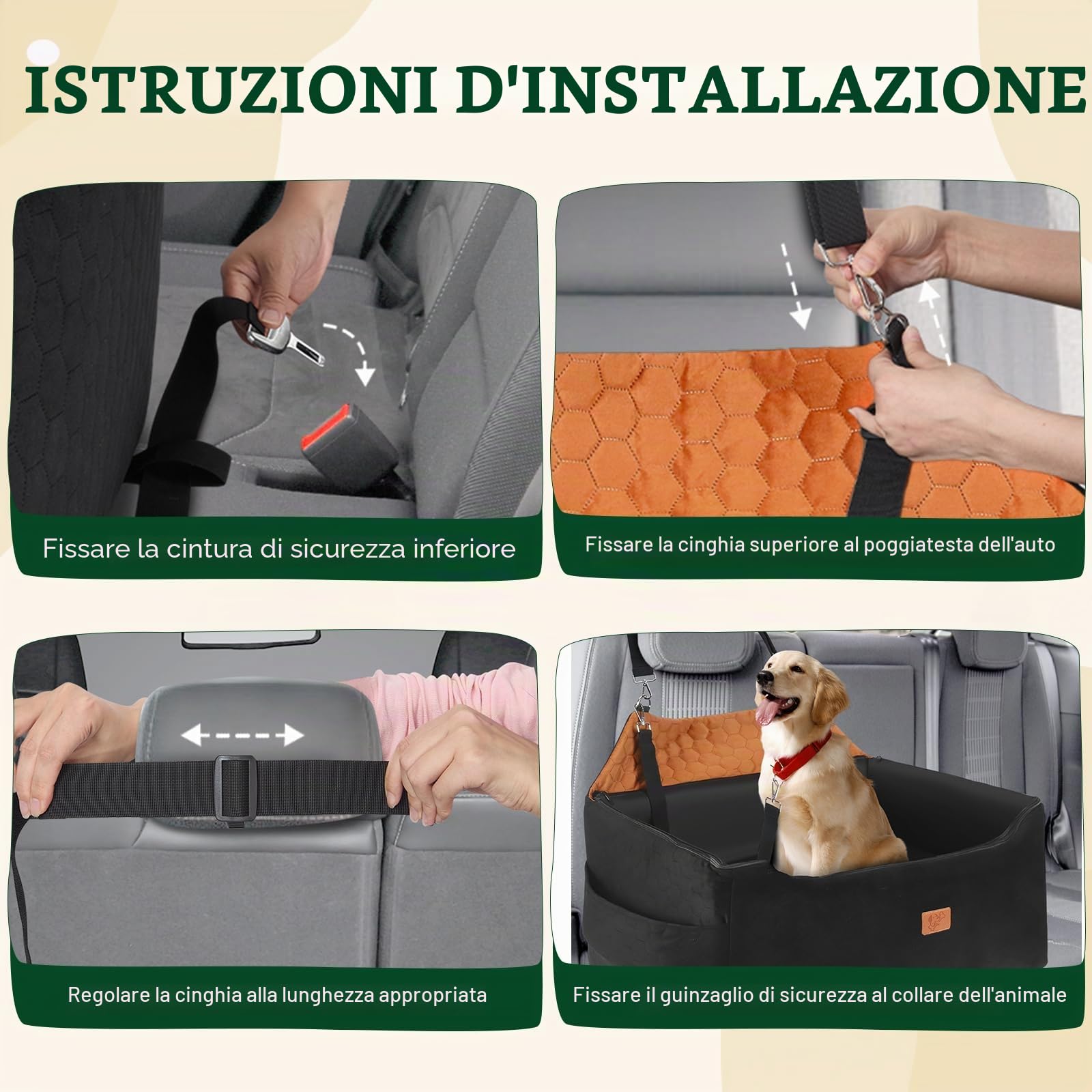 ISTRUZIONI D'INSTALLAZIONE

Fissare la cintura di sicurezza inferiore

Fissare la cinghia superiore al poggiatesta dell'auto

Regolare la cinghia alla lunghezza appropriata

Fissare il guinzaglio di sicurezza al collare dell'animale