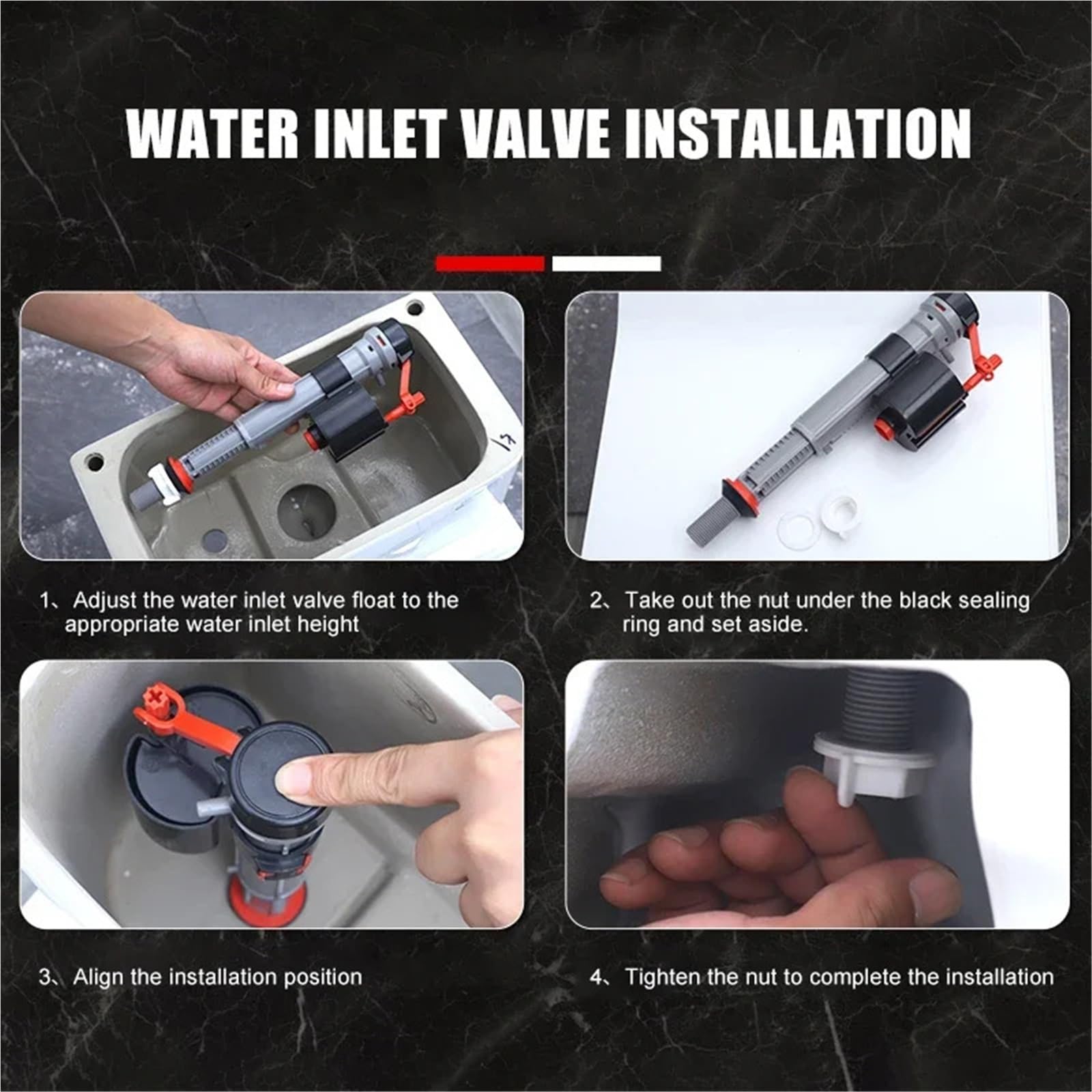 WATER INLET VALVE INSTALLATION

1、Adjust the water inlet valve float to the appropriate water inlet height

2、Take out the nut under the black sealing ring and set aside.

3、Align the installation position

4、Tighten the nut to complete the installation