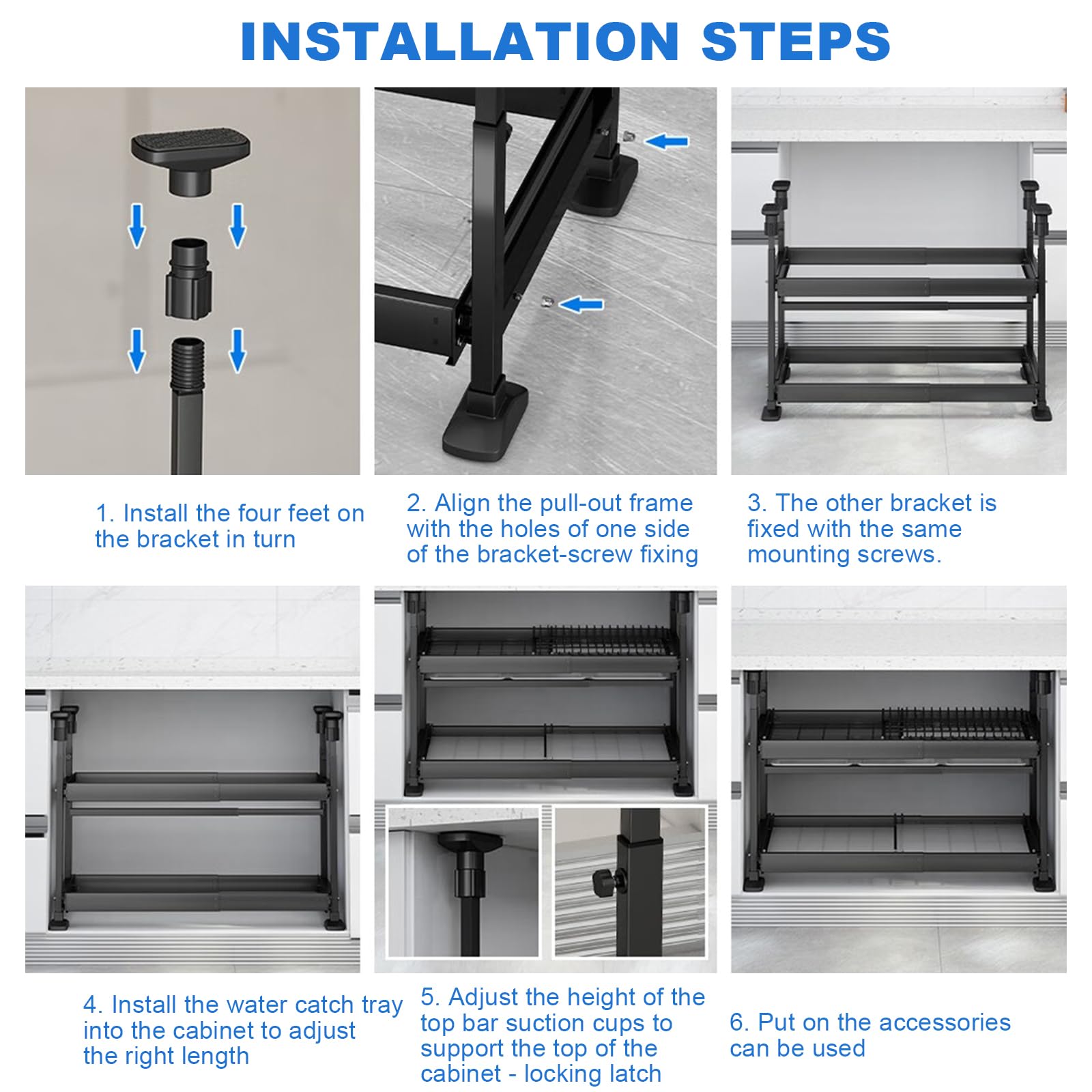 INSTALLATION STEPS

1. Install the four feet on the bracket in turn

2. Align the pull-out frame with the holes of one side of the bracket-screw fixing

3. The other bracket is fixed with the same mounting screws.

4. Install the water catch tray into the cabinet to adjust the right length

5. Adjust the height of the top bar suction cups to support the top of the cabinet - locking latch

6. Put on the accessories can be used