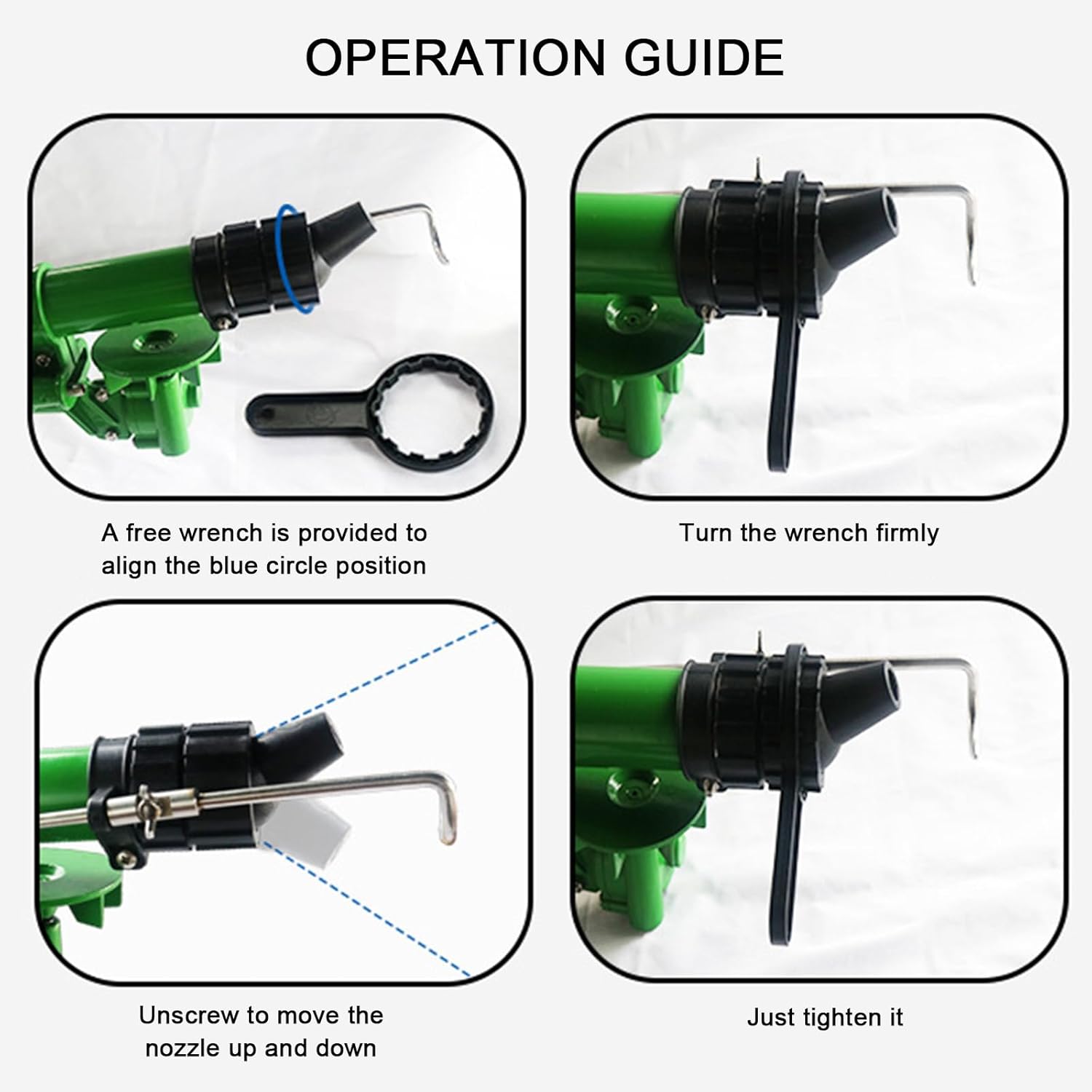 OPERATION GUIDE

A free wrench is provided to align the blue circle position

Turn the wrench firmly

Unscrew to move the nozzle up and down

Just tighten it