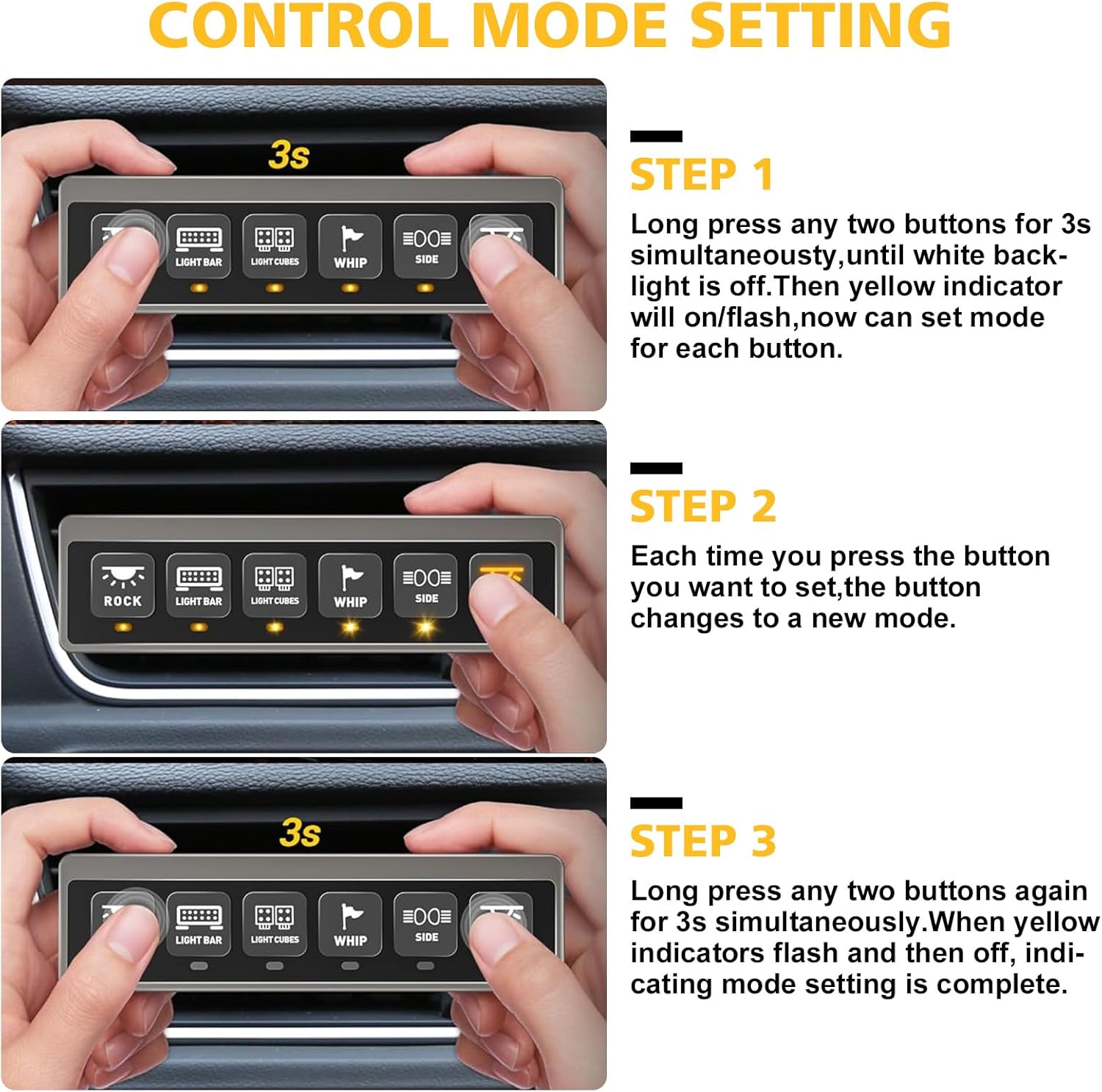 CONTROL MODE SETTING

3s

LIGHT BAR LIGHT CUBES WHIP SIDE

STEP 1

Long press any two buttons for 3s simultaneousty,until white backlight is off.Then yellow indicator will on/flash,now can set mode for each button.

ROCK LIGHT BAR LIGHT CUBES WHIP SIDE

STEP 2

Each time you press the button you want to set,the button changes to a new mode.

3s

LIGHT BAR LIGHT CUBES WHIP SIDE

STEP 3

Long press any two buttons again for 3s simultaneously.When yellow indicators flash and then off, indicating mode setting is complete.