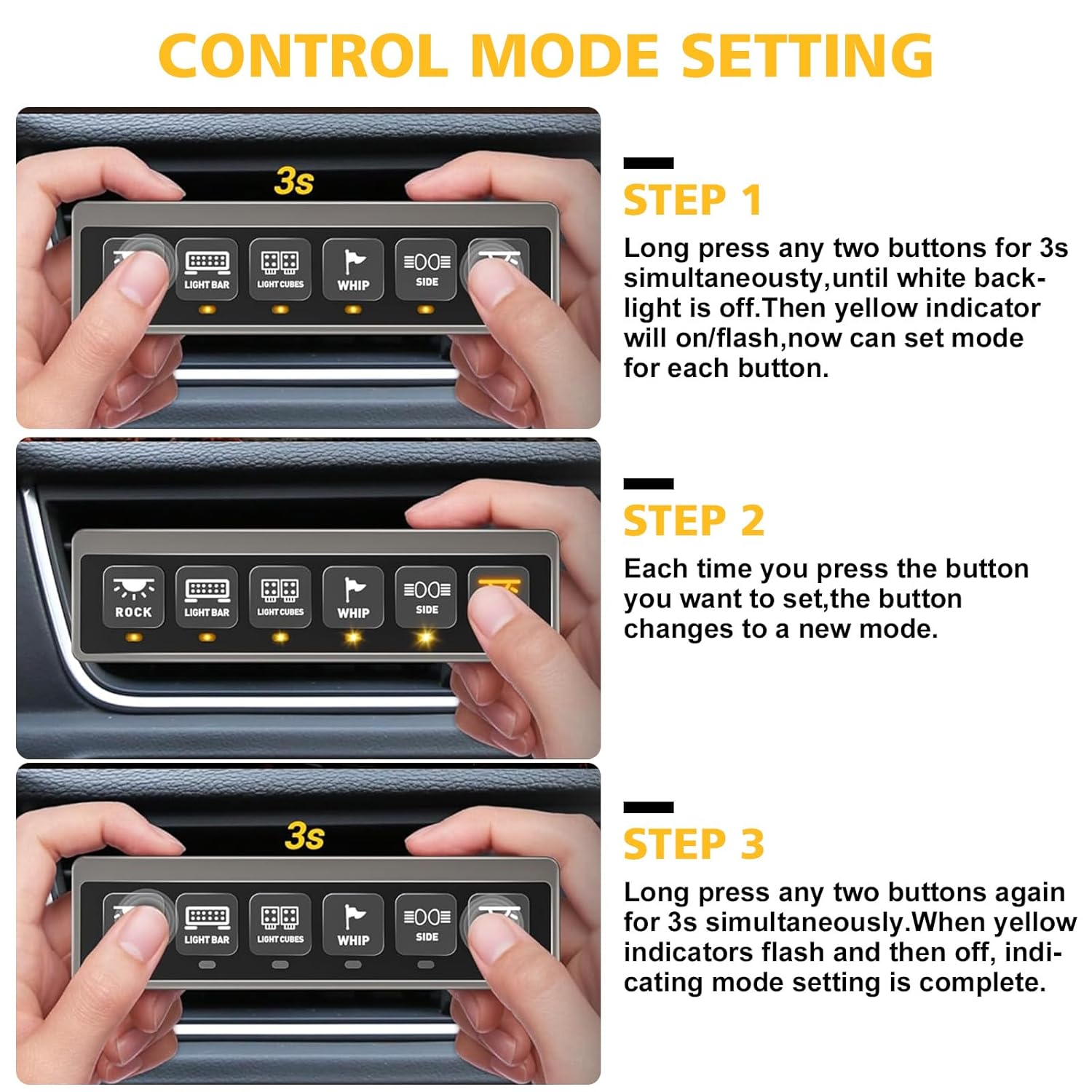 CONTROL MODE SETTING

3s

LIGHT BAR LIGHT CUBES WHIP SIDE

STEP 1

Long press any two buttons for 3s simultaneousty,until white backlight is off.Then yellow indicator will on/flash,now can set mode for each button.

ROCK LIGHT BAR LIGHT CUBES WHIP SIDE

STEP 2

Each time you press the button you want to set,the button changes to a new mode.

3s

LIGHT BAR LIGHT CUBES WHIP SIDE

STEP 3

Long press any two buttons again for 3s simultaneously.When yellow indicators flash and then off, indicating mode setting is complete.