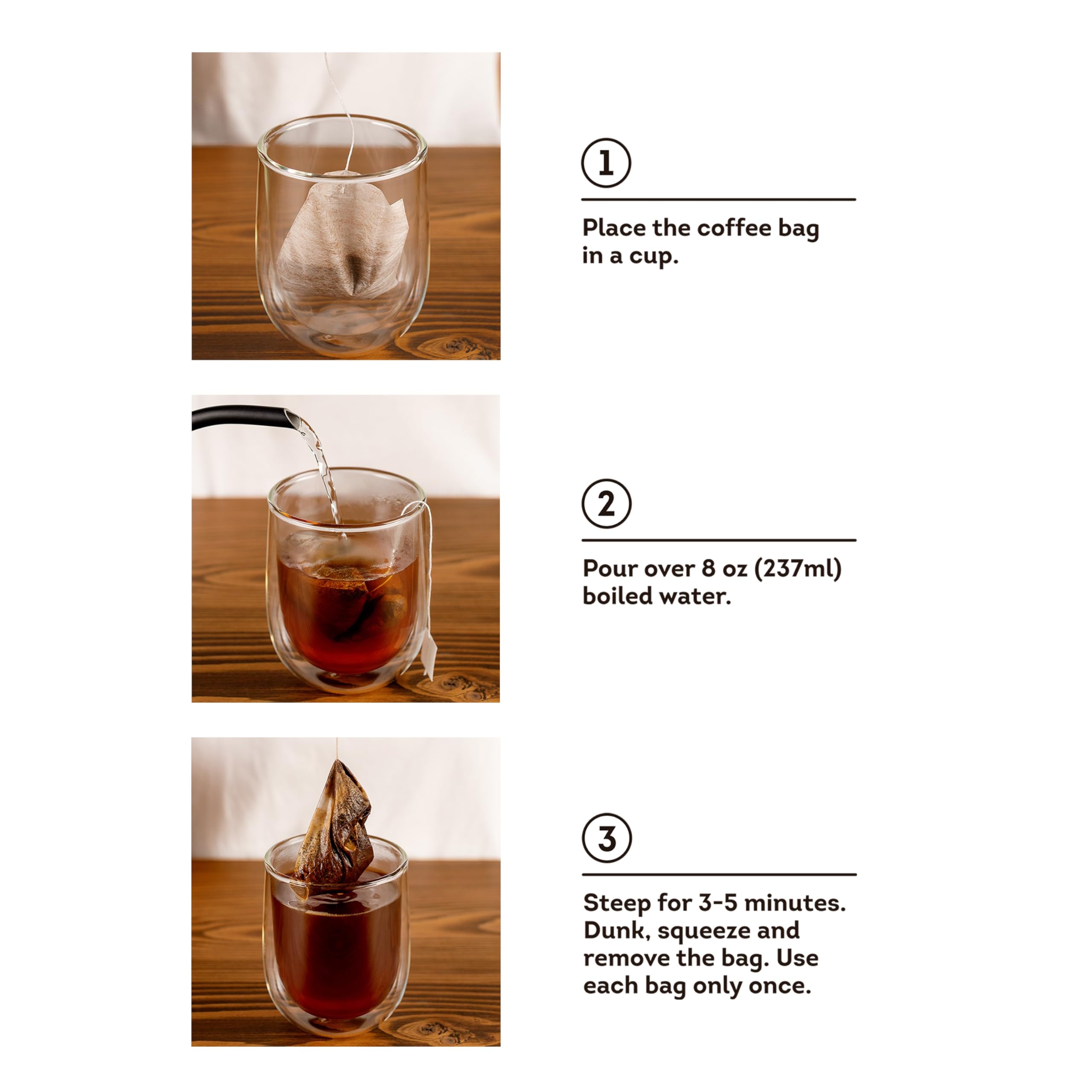 1

Place the coffee bag in a cup.

2

Pour over 8 oz (237ml) boiled water.

3

Steep for 3-5 minutes. Dunk, squeeze and remove the bag. Use each bag only once.