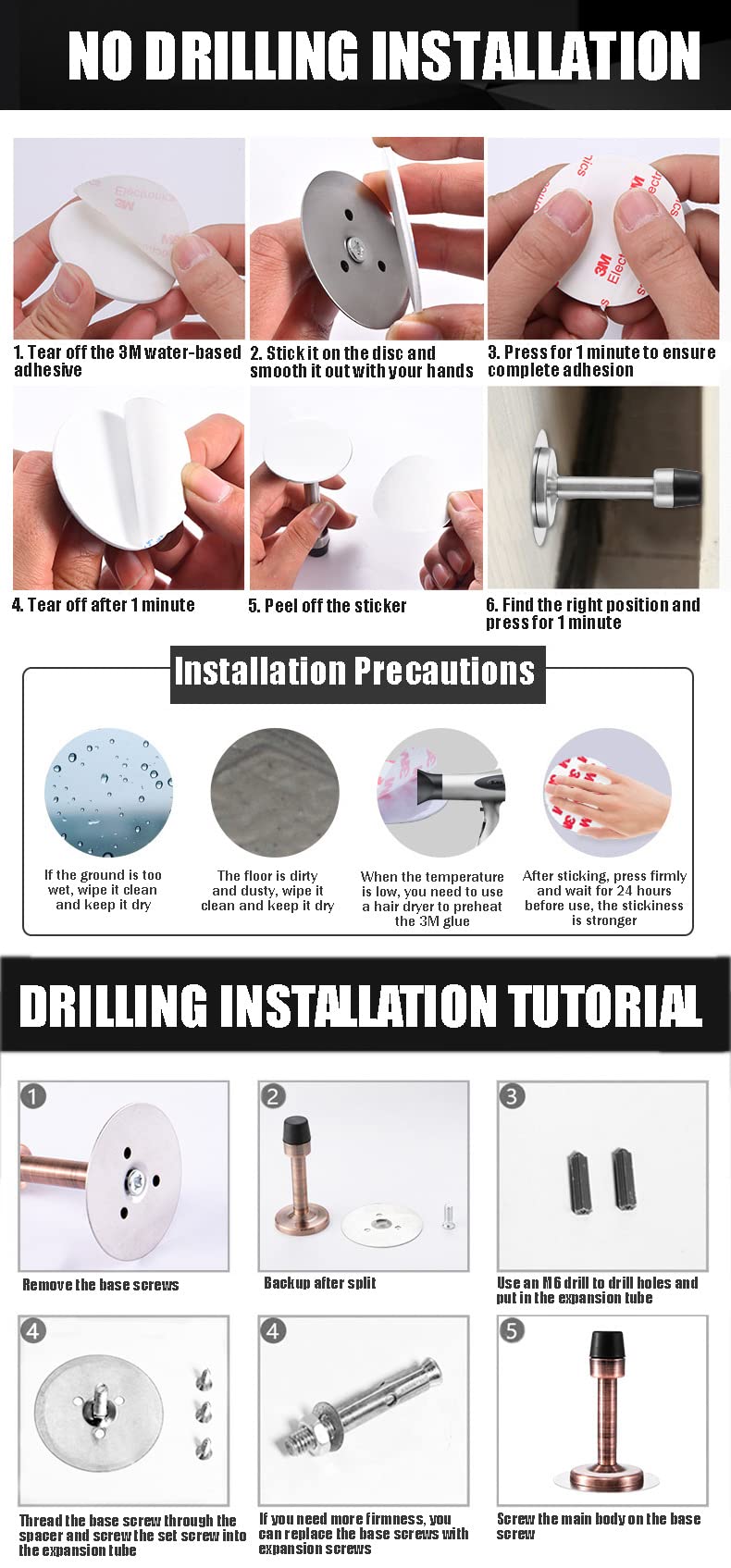 NO DRILLING INSTALLATION

1. Tear off the 3M water-based adhesive

2. Stick it on the disc and smooth it out with your hands

3. Press for 1 minute to ensure complete adhesion

4. Tear off after 1 minute

5. Peel off the sticker

6. Find the right position and press for 1 minute

Installation Precautions

If the ground is too wet, wipe it clean and keep it dry

The floor is dirty and dusty, wipe it clean and keep it dry

When the temperature is low, you need to use a hair dryer to preheat the 3M glue

After sticking, press firmly and wait for 24 hours before use, the stickiness is stronger

DRILLING INSTALLATION TUTORIAL

1
Remove the base screws

2
Backup after split

3
Use an M6 drill to drill holes and put in the expansion tube

4
Thread the base screw through the spacer and screw the set screw into the expansion tube

4
If you need more firmness, you can replace the base screws with expansion screws

5
Screw the main body on the base screw