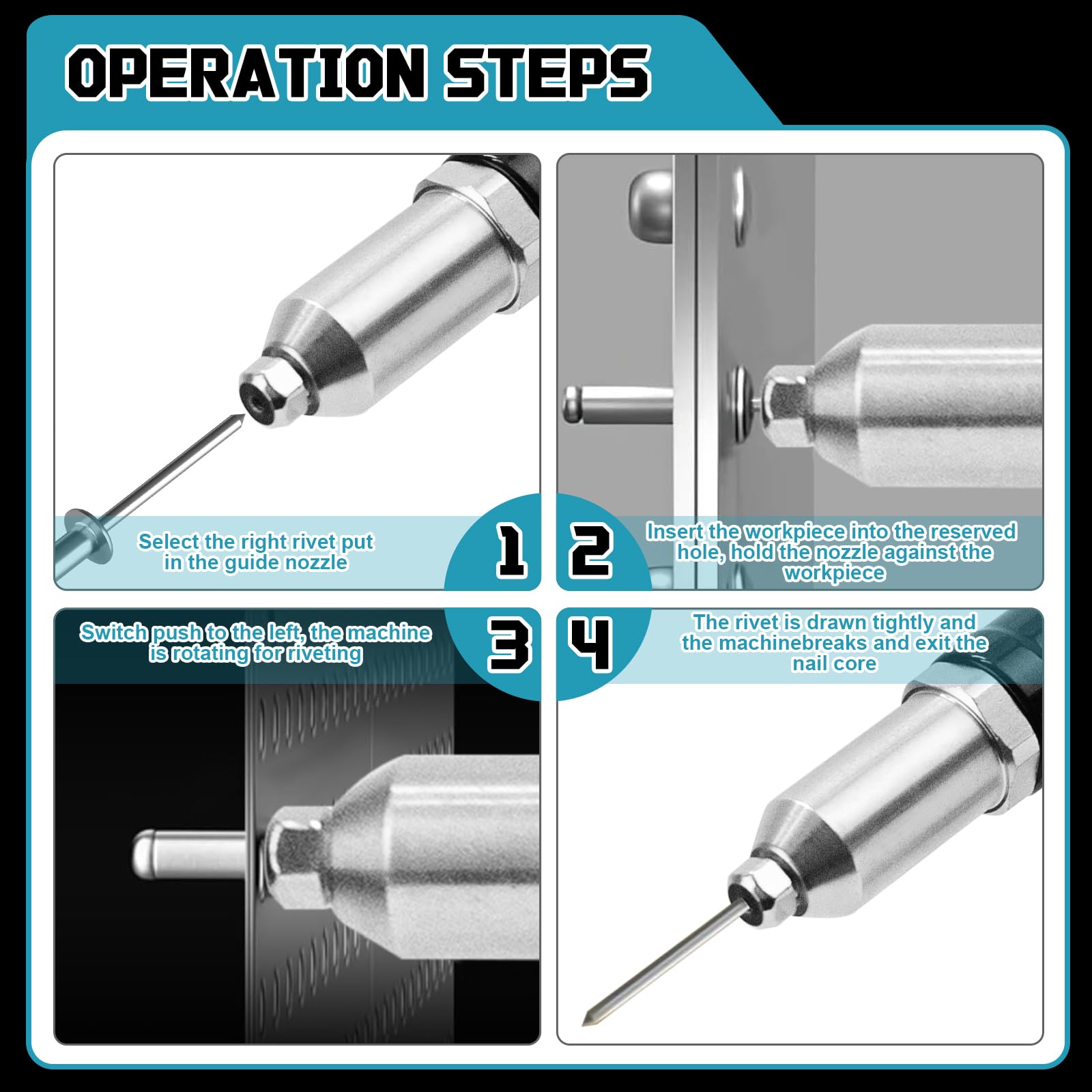 OPERATION STEPS

Select the right rivet put in the guide nozzle

1

2

Insert the workpiece into the reserved hole, hold the nozzle against the workpiece

Switch push to the left, the machine is rotating for riveting

3

4

The rivet is drawn tightly and the machinebreaks and exit the nail core