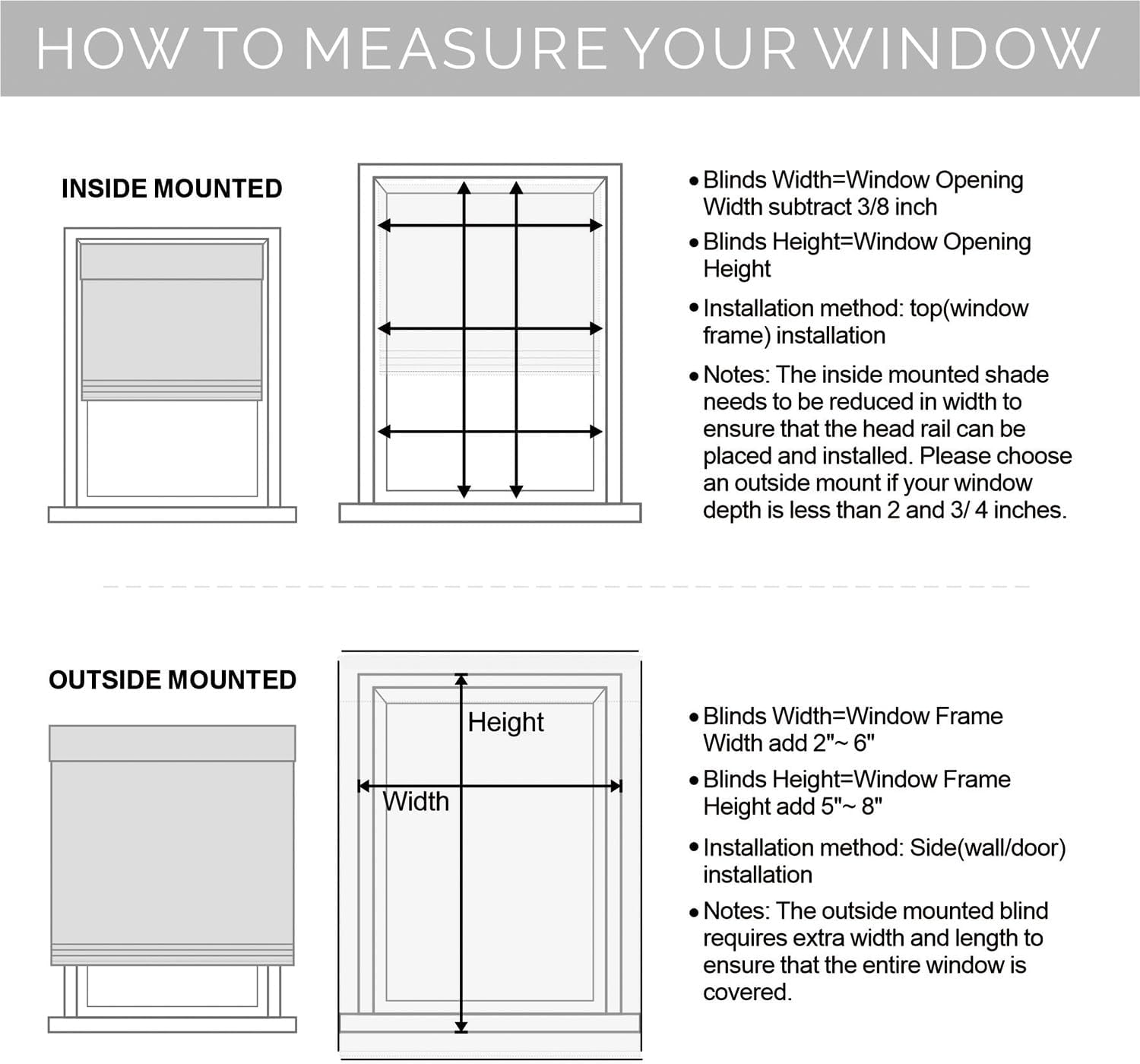 HOW TO MEASURE YOUR WINDOW

INSIDE MOUNTED

• Blinds Width=Window Opening Width subtract 3/8 inch

• Blinds Height=Window Opening Height

• Installation method: top(window frame) installation

• Notes: The inside mounted shade needs to be reduced in width to ensure that the head rail can be placed and installed. Please choose an outside mount if your window depth is less than 2 and 3/ 4 inches.

OUTSIDE MOUNTED

Height

Width

• Blinds Width=Window Frame Width add 2"~ 6"

• Blinds Height=Window Frame Height add 5"~ 8"

• Installation method: Side(wall/door) installation

• Notes: The outside mounted blind requires extra width and length to ensure that the entire window is covered.