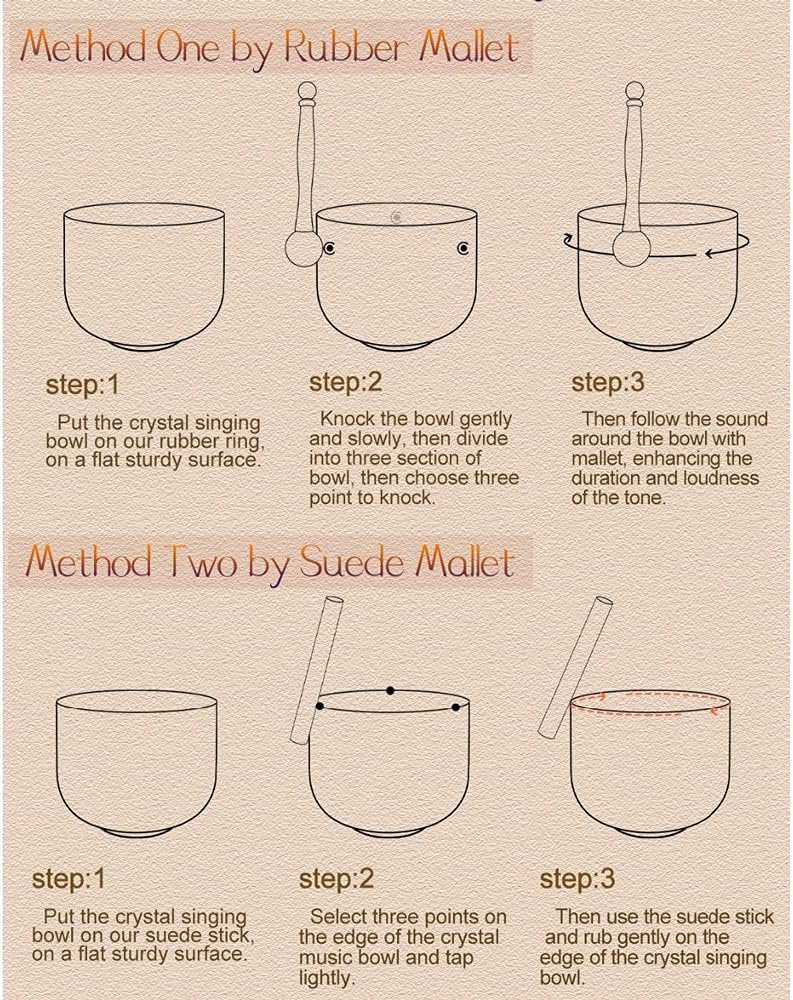 Method One by Rubber Mallet

step:1

Put the crystal singing bowl on our rubber ring, on a flat sturdy surface.

step:2

Knock the bowl gently and slowly, then divide into three section of bowl, then choose three point to knock.

step:3

Then follow the sound around the bowl with mallet, enhancing the duration and loudness of the tone.

Method Two by Suede Mallet

step:1

Put the crystal singing bowl on our suede stick, on a flat sturdy surface.

step:2

Select three points on the edge of the crystal music bowl and tap lightly.

step:3

Then use the suede stick and rub gently on the edge of the crystal singing bowl.